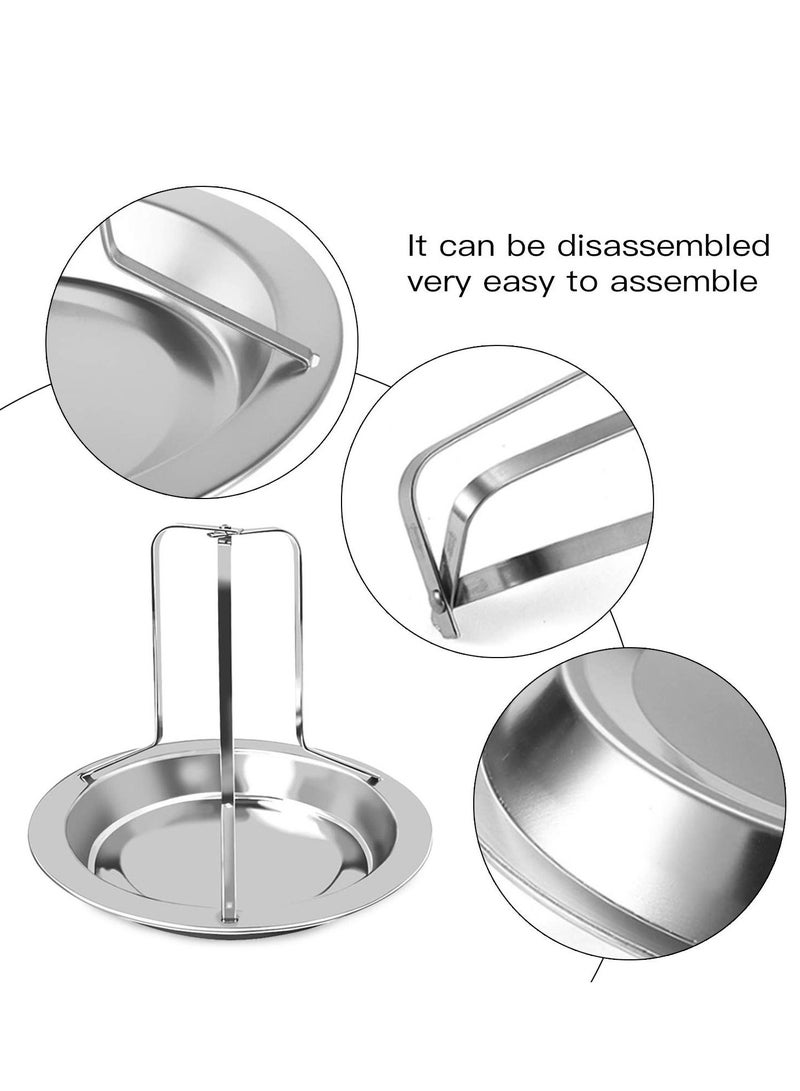 It can be disassembled
very easy to assemble