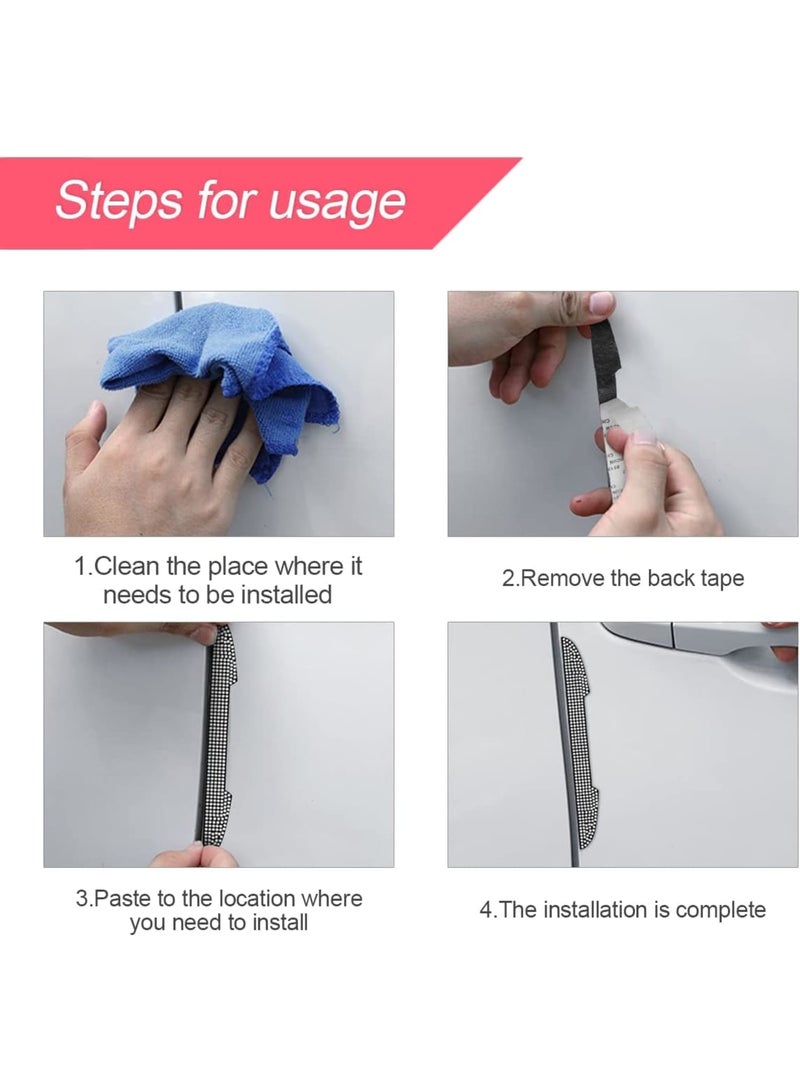 Steps for usage

1.Clean the place where it needs to be installed

2.Remove the back tape

3.Paste to the location where you need to install

4.The installation is complete