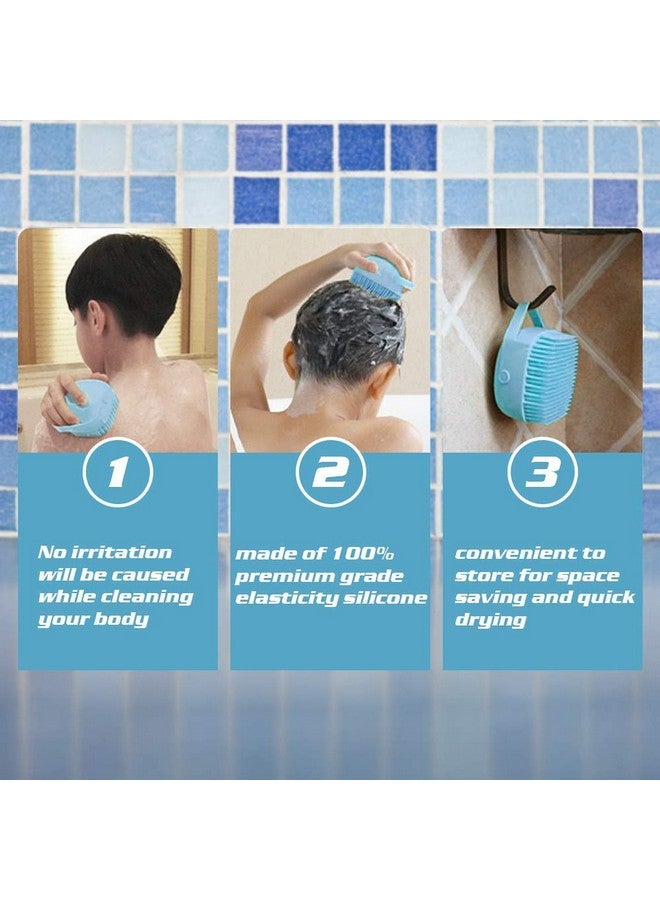 1

No irritation will be caused while cleaning your body

2

made of 100% premium grade elasticity silicone

3

convenient to store for space saving and quick drying