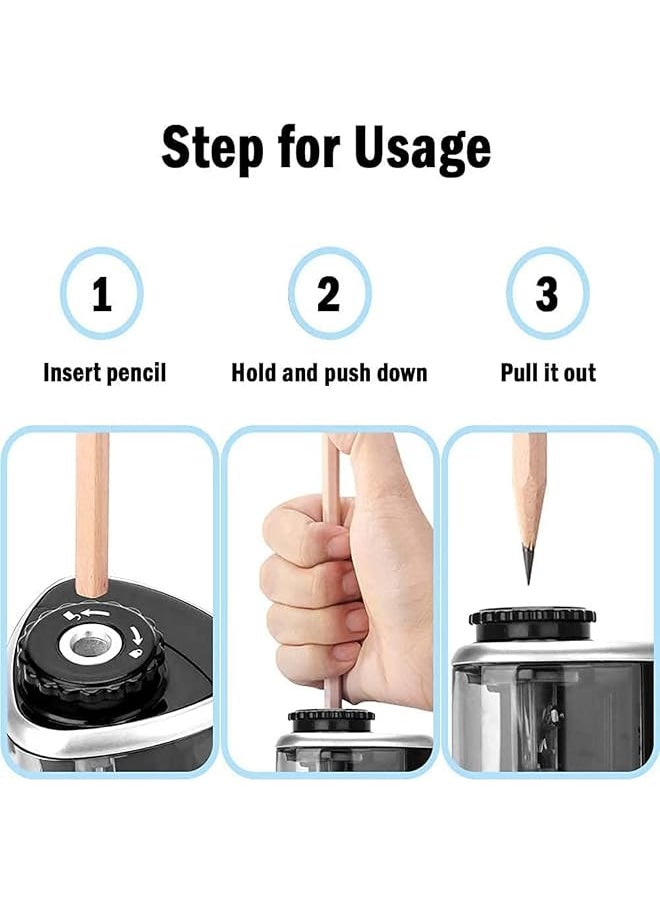 Step for Usage

1
Insert pencil

2
Hold and push down

3
Pull it out