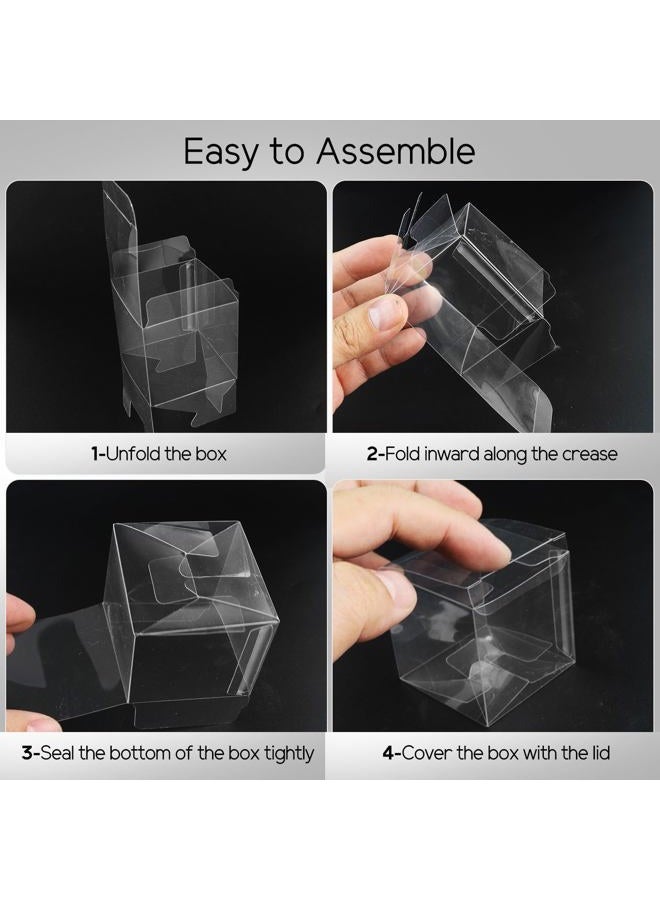 Easy to Assemble

1-Unfold the box

2-Fold inward along the crease

3-Seal the bottom of the box tightly

4-Cover the box with the lid