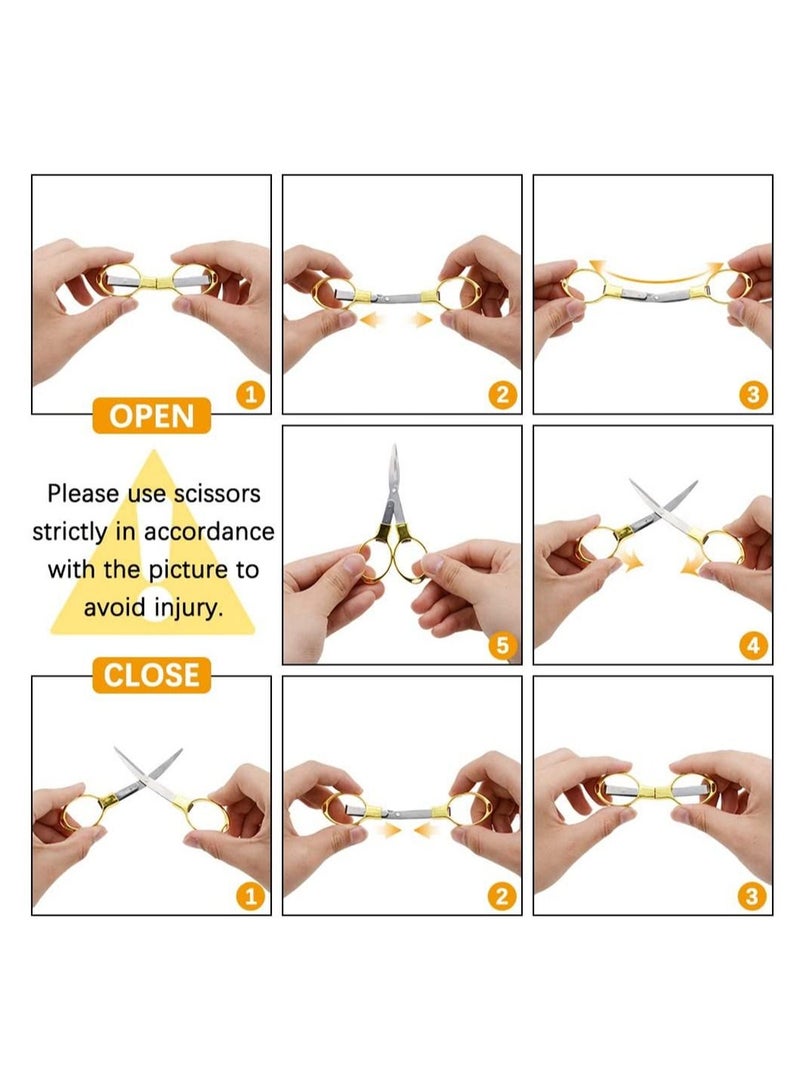 1

2

3

OPEN

Please use scissors strictly in accordance with the picture to avoid injury.

5

4

CLOSE

1

2

3