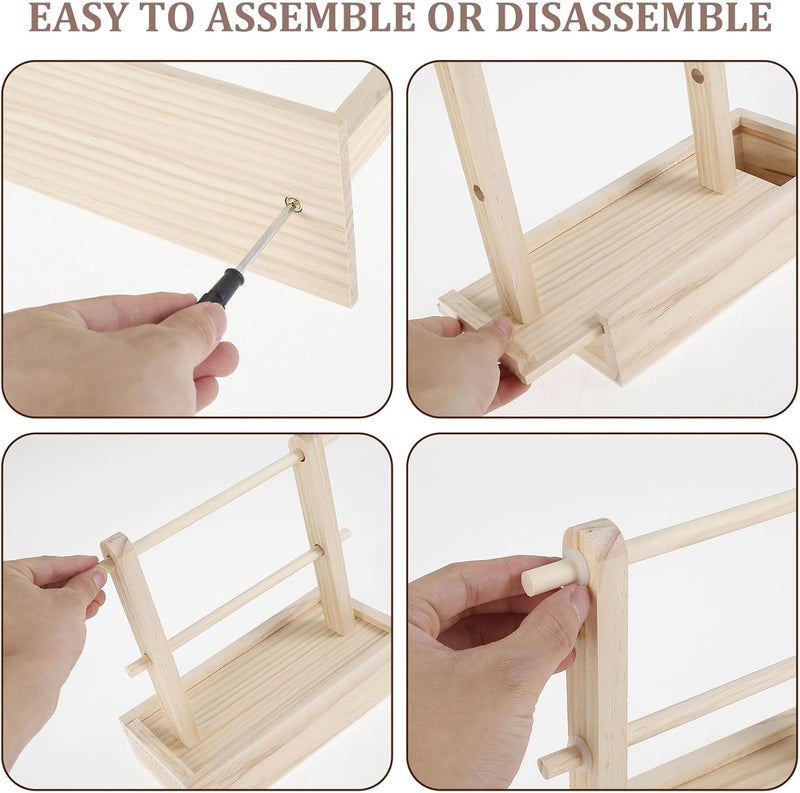 EASY TO ASSEMBLE OR DISASSEMBLE