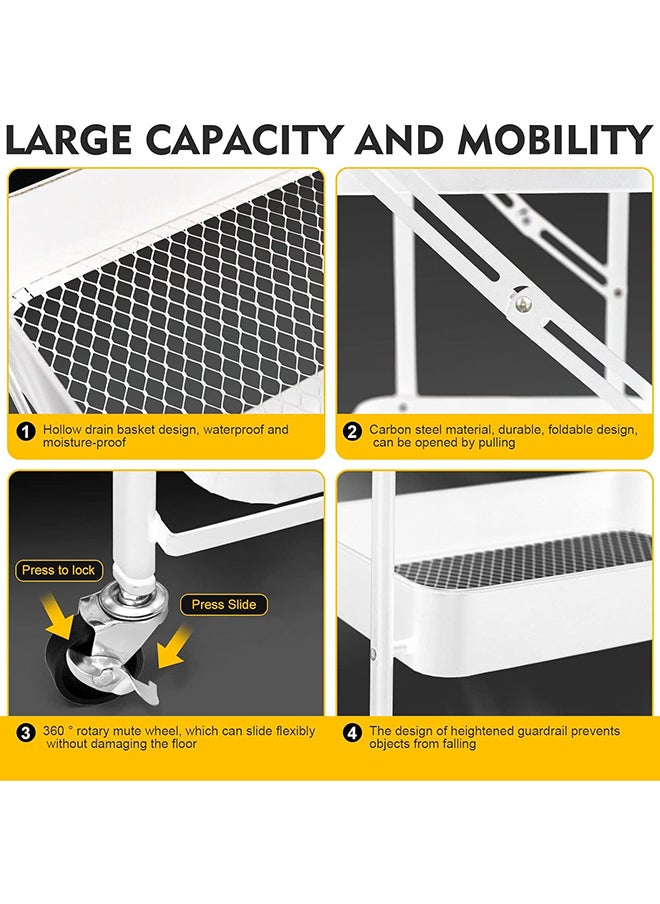 LARGE CAPACITY AND MOBILITY

1 Hollow drain basket design, waterproof and moisture-proof

2 Carbon steel material, durable, foldable design, can be opened by pulling

Press to lock

Press Slide

3 360 ° rotary mute wheel, which can slide flexibly without damaging the floor

4 The design of heightened guardrail prevents objects from falling