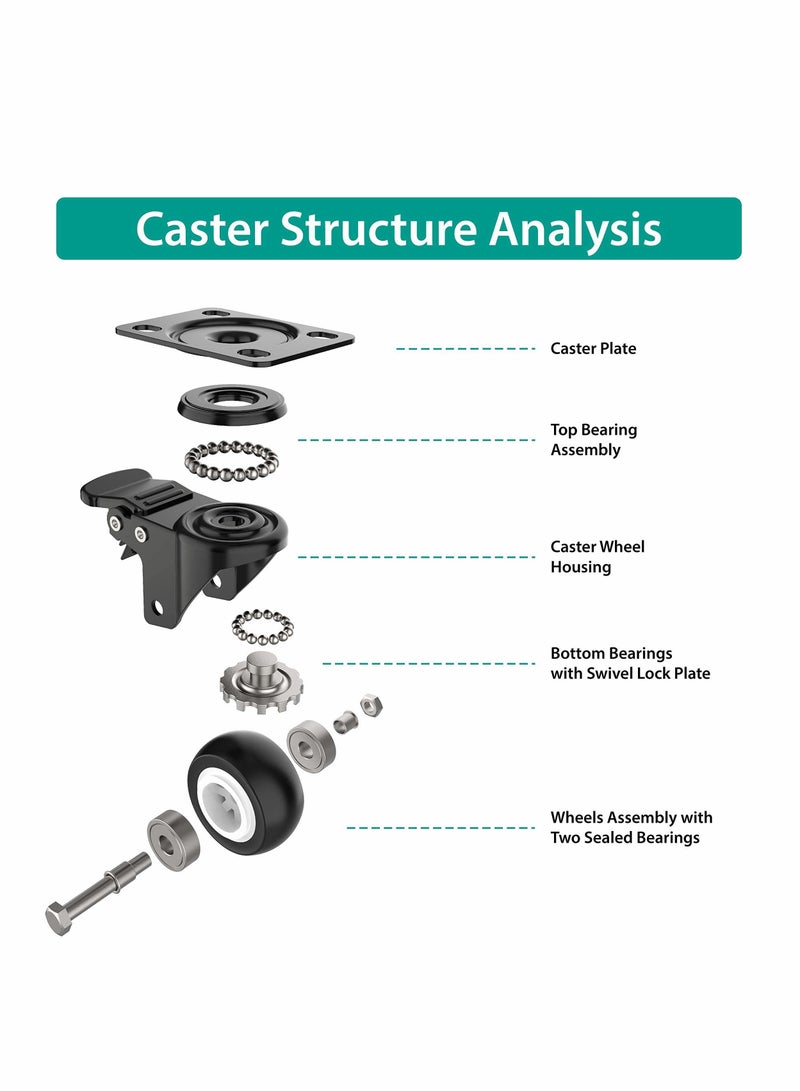 Caster Structure Analysis

Caster Plate

Top Bearing Assembly

Caster Wheel Housing

Bottom Bearings with Swivel Lock Plate

Wheels Assembly with Two Sealed Bearings