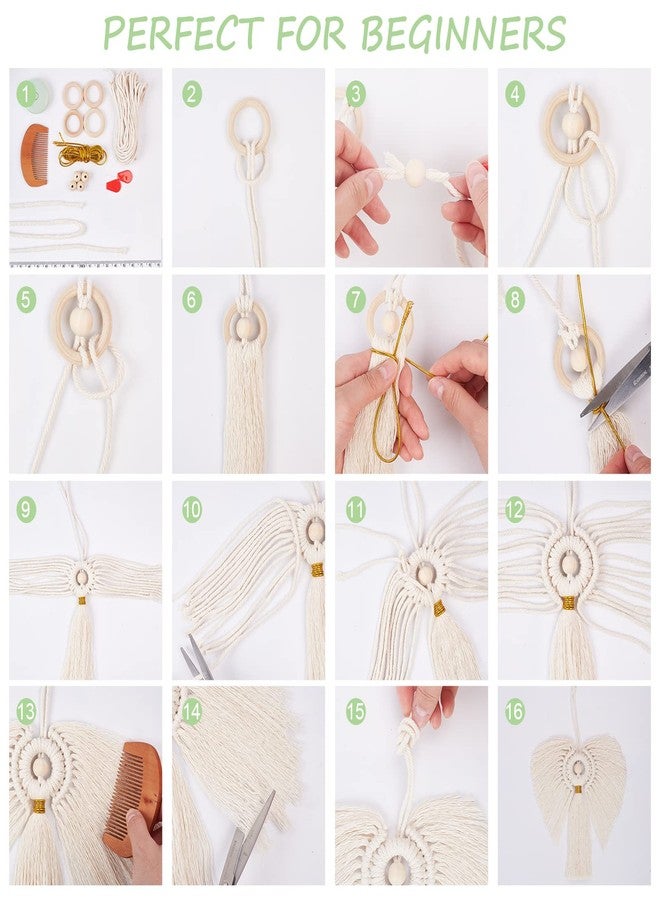 PERFECT FOR BEGINNERS

1

2

3

4

5

6

7

8

9

10

11

12

13

14

15

16