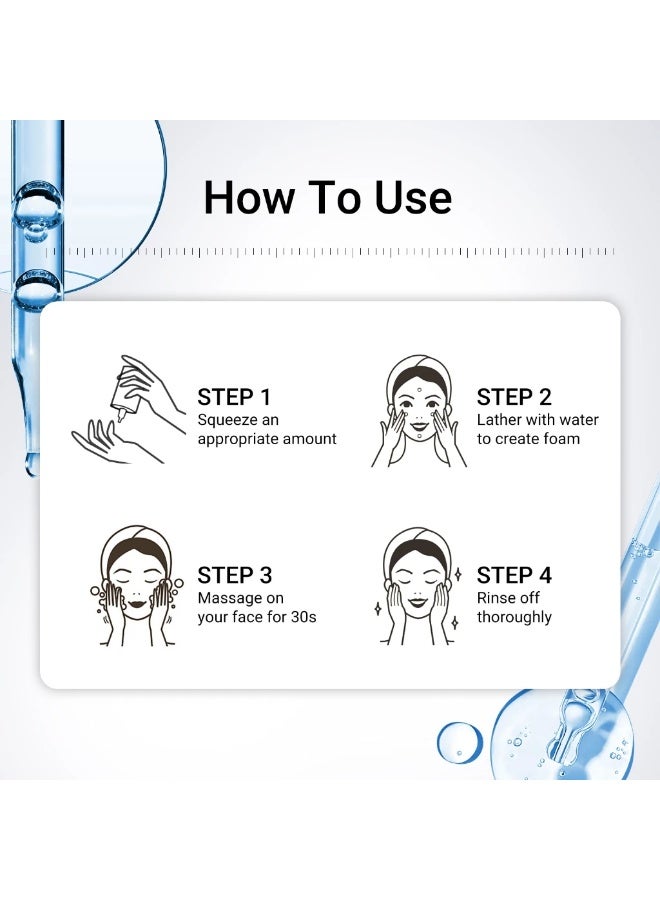 How To Use

STEP 1
Squeeze an appropriate amount

STEP 2
Lather with water to create foam

STEP 3
Massage on your face for 30s

STEP 4
Rinse off thoroughly