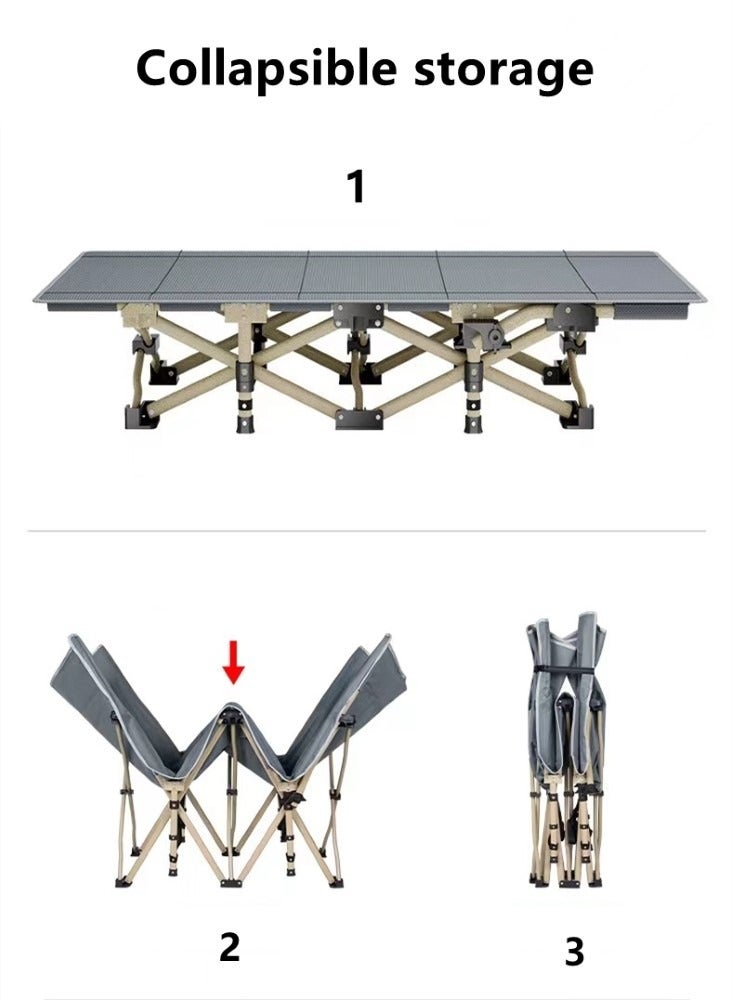 Collapsible storage

1

2

3