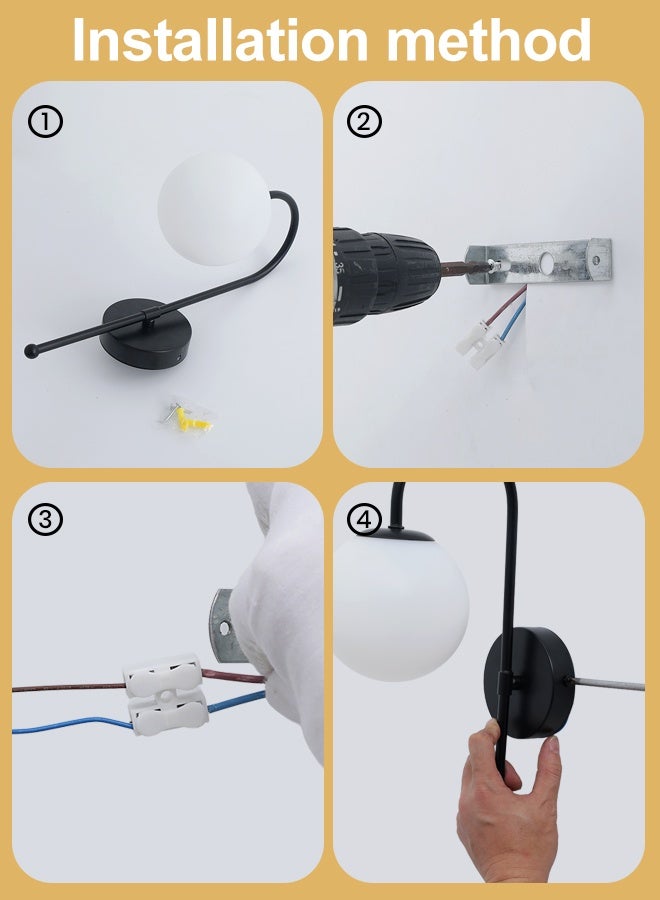 Installation method

①

②

35

③

④