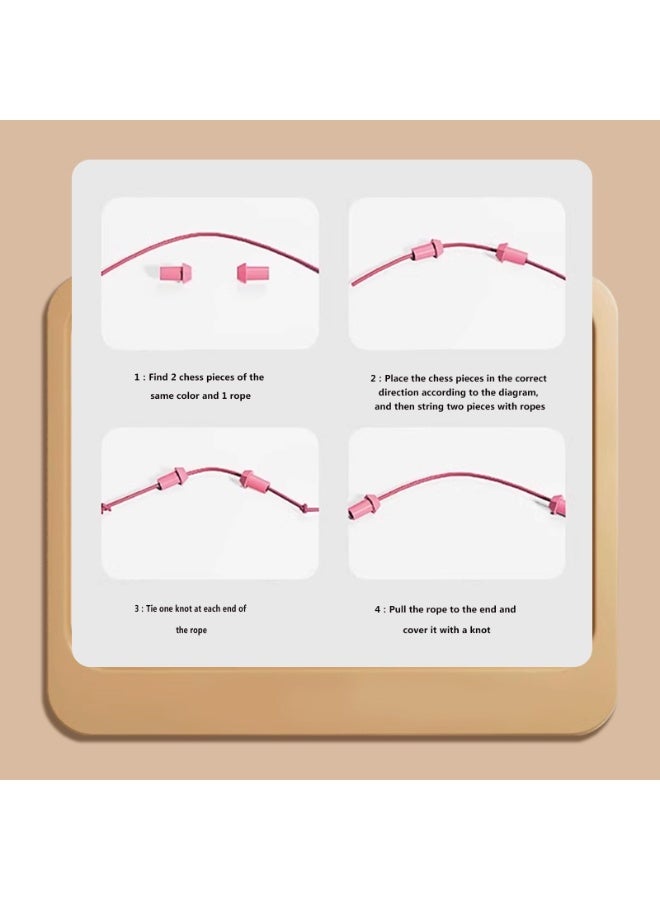 1 : Find 2 chess pieces of the same color and 1 rope

2 : Place the chess pieces in the correct direction according to the diagram, and then string two pieces with ropes

3 : Tie one knot at each end of the rope

4 : Pull the rope to the end and cover it with a knot