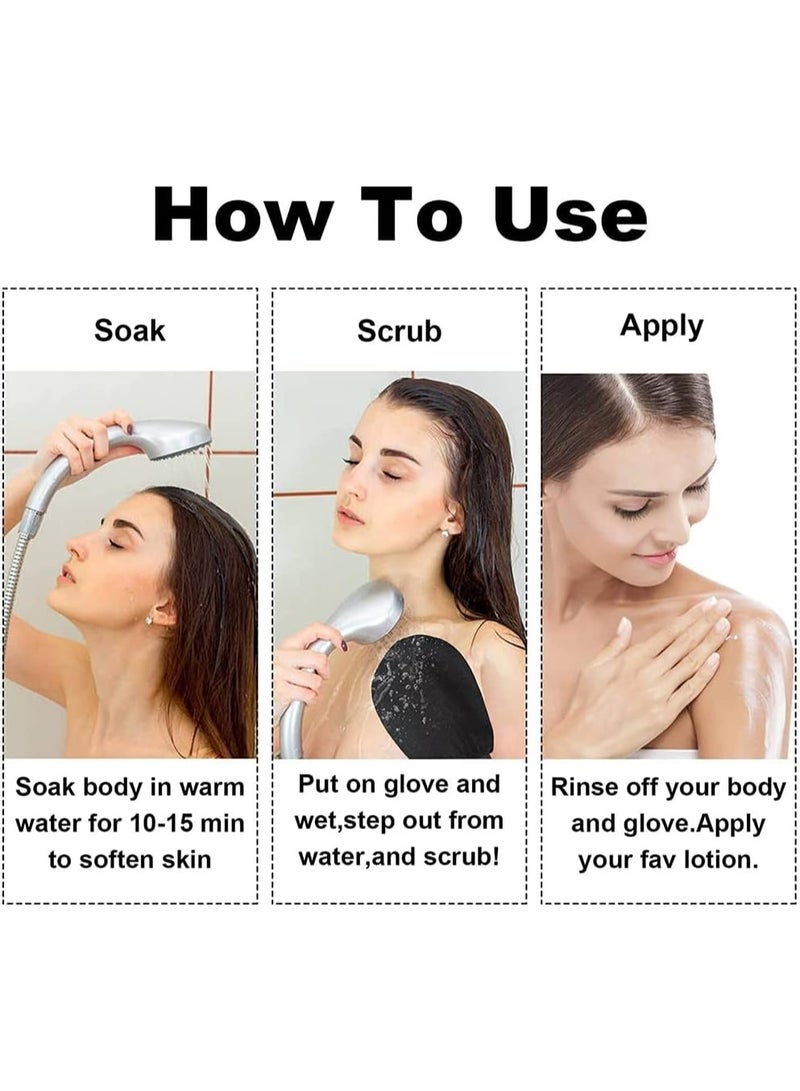 How To Use

Soak

Soak body in warm water for 10-15 min to soften skin

Scrub

Put on glove and wet,step out from water,and scrub!

Apply

Rinse off your body and glove.Apply your fav lotion.