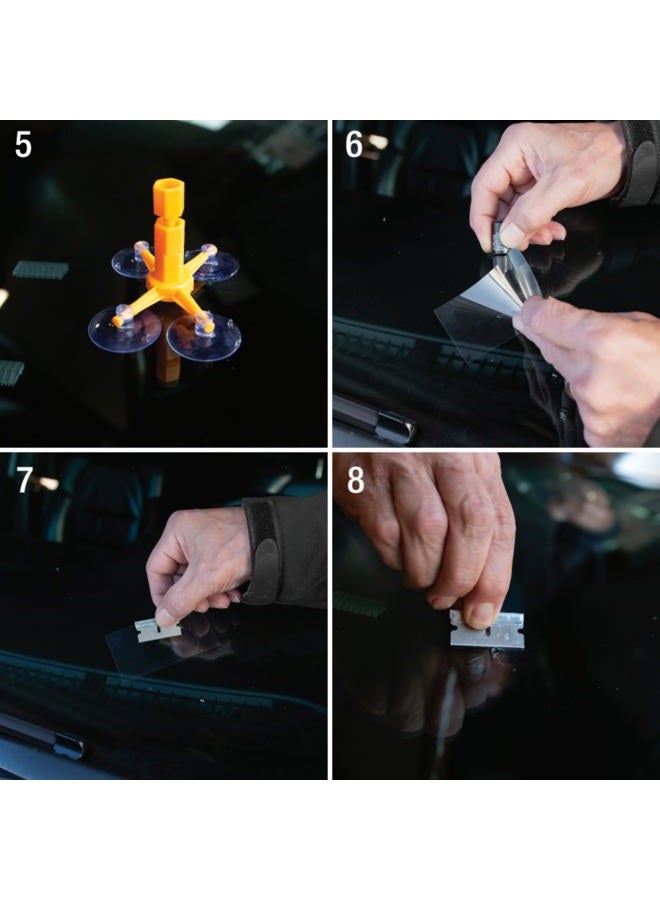 5

6

7

8