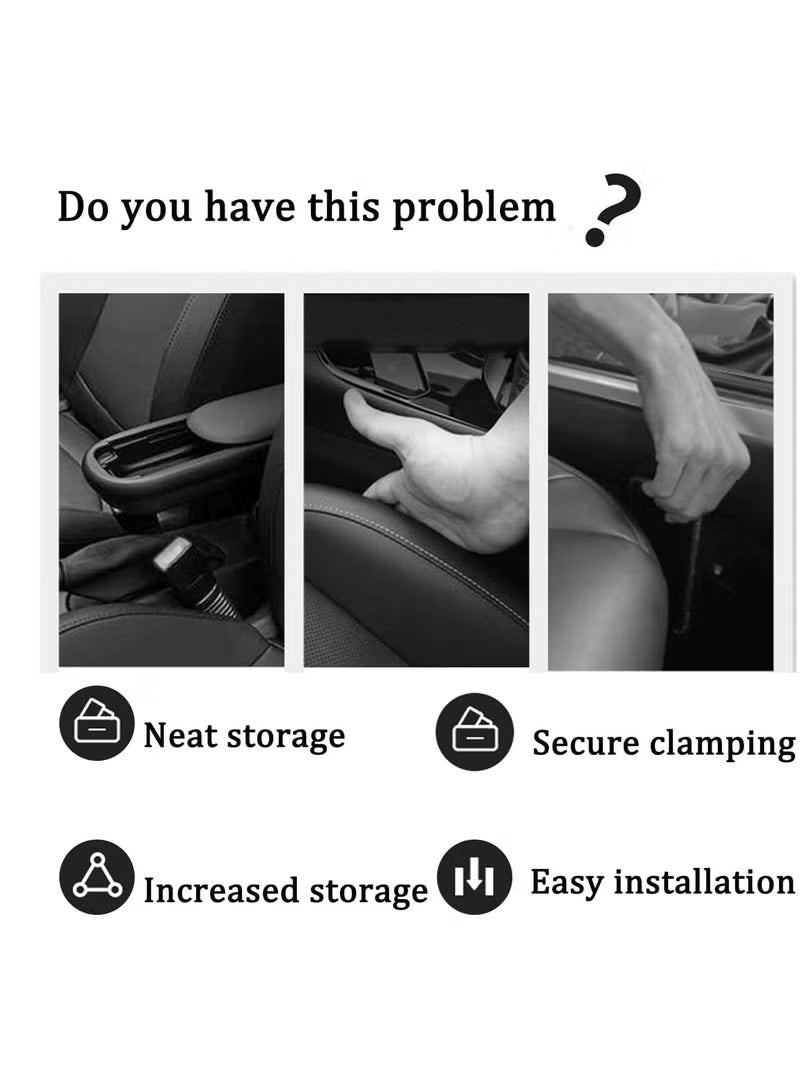 Do you have this problem ?

Neat storage

Secure clamping

Increased storage

Easy installation