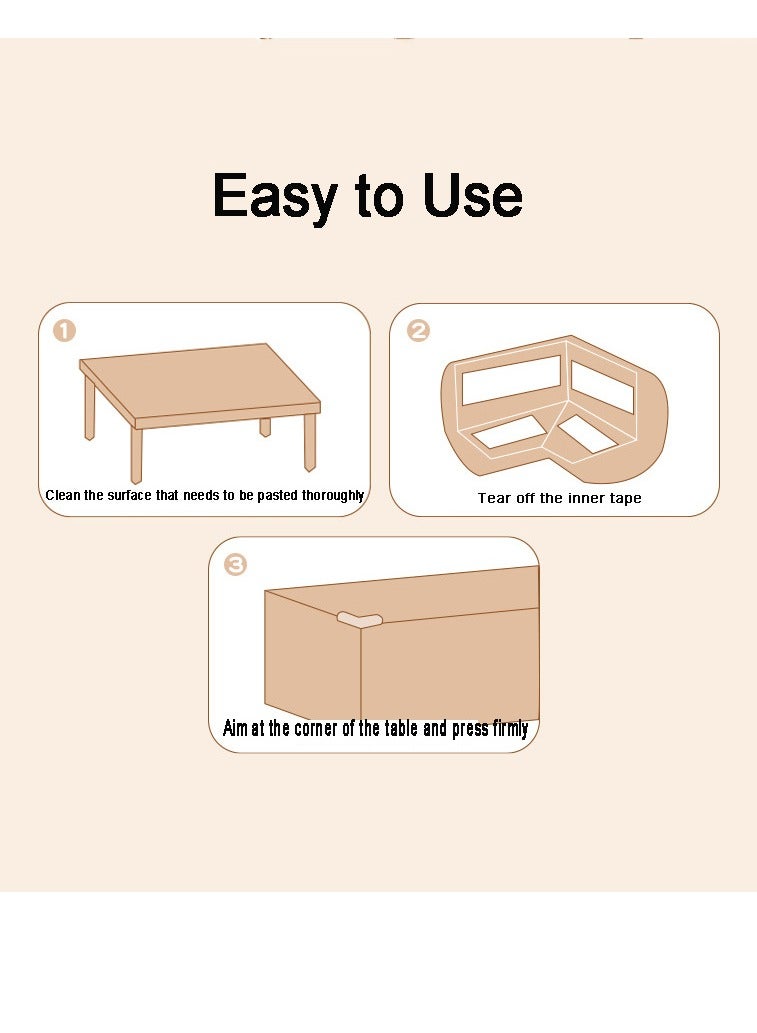 Easy to Use

1

Clean the surface that needs to be pasted thoroughly

2

Tear off the inner tape

3

Aim at the corner of the table and press firmly