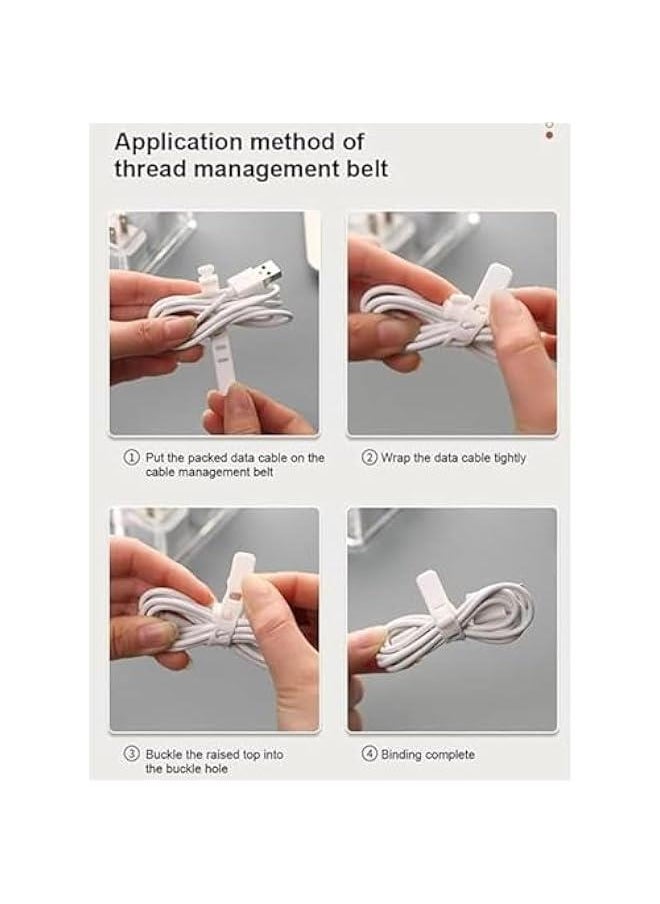 Application method of thread management belt

① Put the packed data cable on the cable management belt

② Wrap the data cable tightly

③ Buckle the raised top into the buckle hole

④ Binding complete