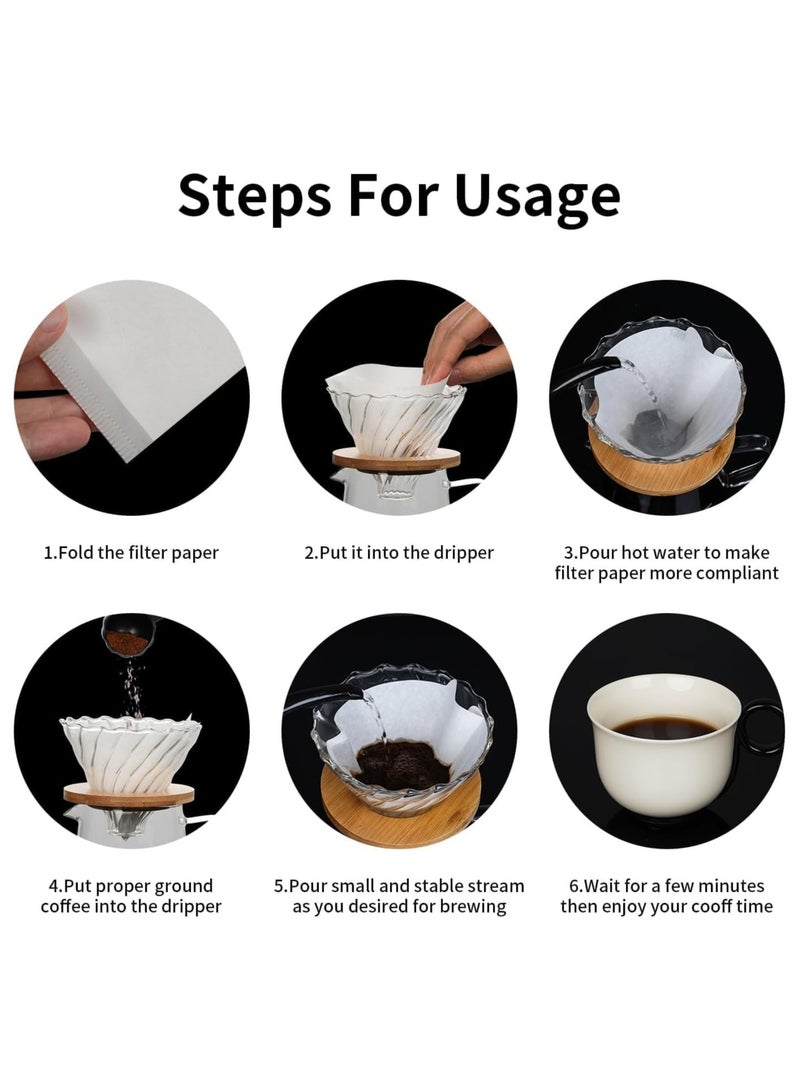 Steps For Usage

1.Fold the filter paper

2.Put it into the dripper

3.Pour hot water to make filter paper more compliant

4.Put proper ground coffee into the dripper

5.Pour small and stable stream as you desired for brewing

6.Wait for a few minutes then enjoy your cooff time