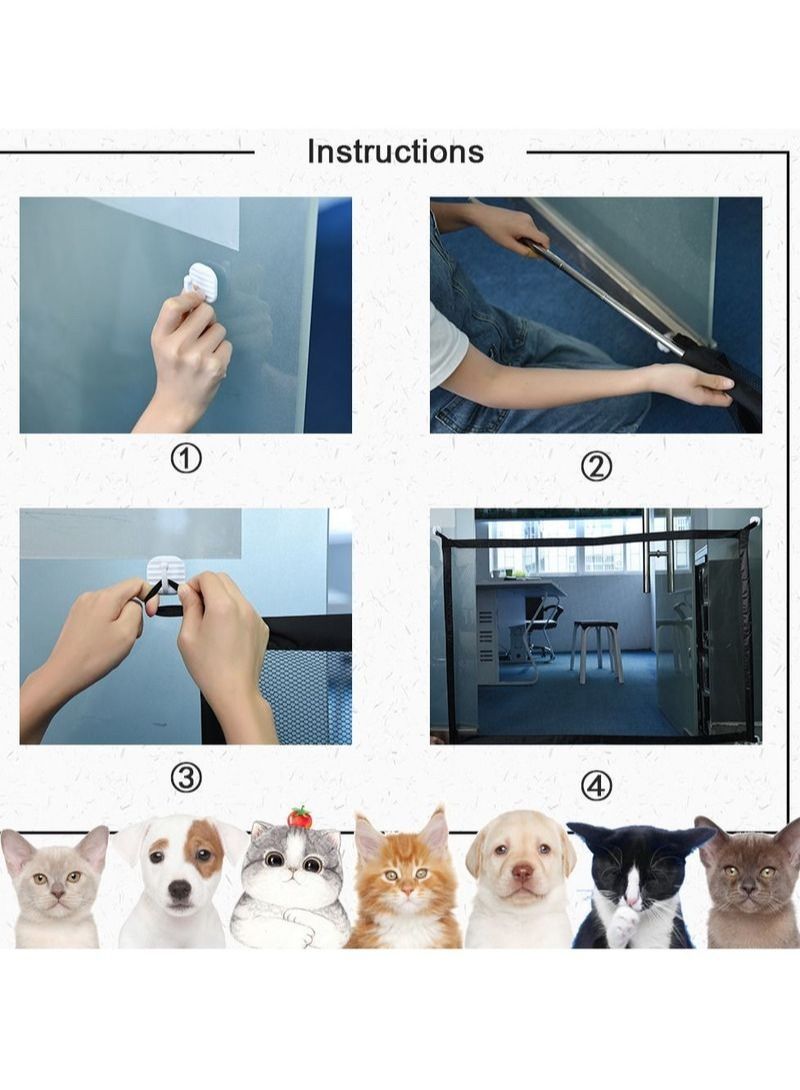 Instructions

①

②

③

④