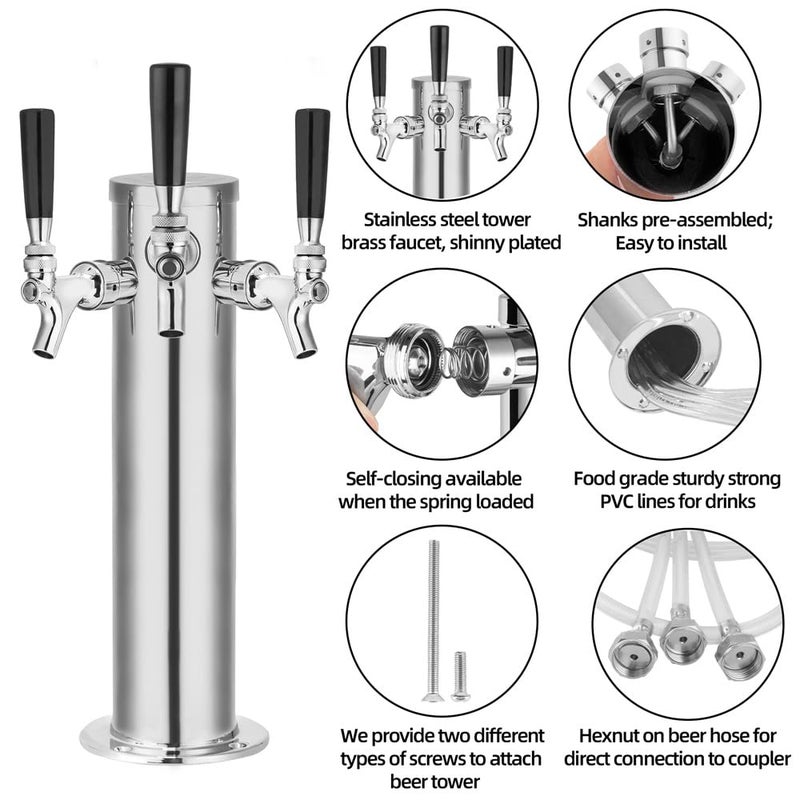 Stainless steel tower brass faucet, shinny plated

Shanks pre-assembled; Easy to install

Self-closing available when the spring loaded

Food grade sturdy strong PVC lines for drinks

We provide two different types of screws to attach beer tower

Hexnut on beer hose for direct connection to coupler