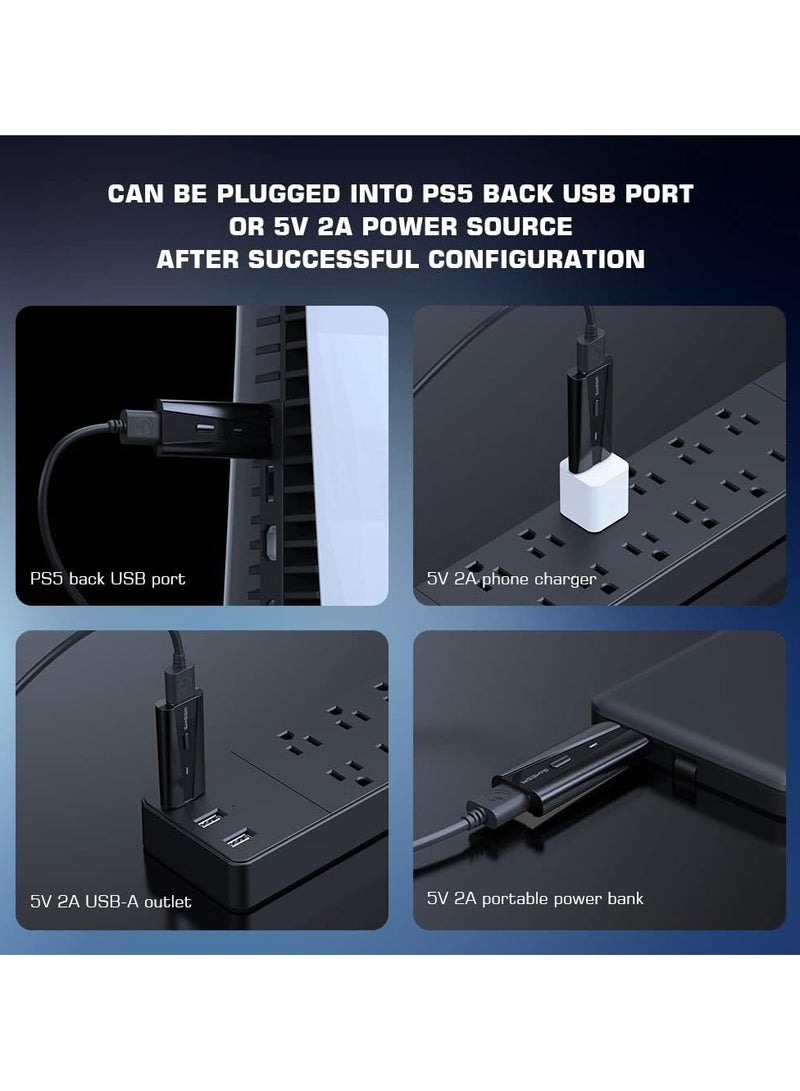 CAN BE PLUGGED INTO PS5 BACK USB PORT
OR 5V 2A POWER SOURCE
AFTER SUCCESSFUL CONFIGURATION

PS5 back USB port

5V 2A phone charger

5V 2A USB-A outlet

5V 2A portable power bank