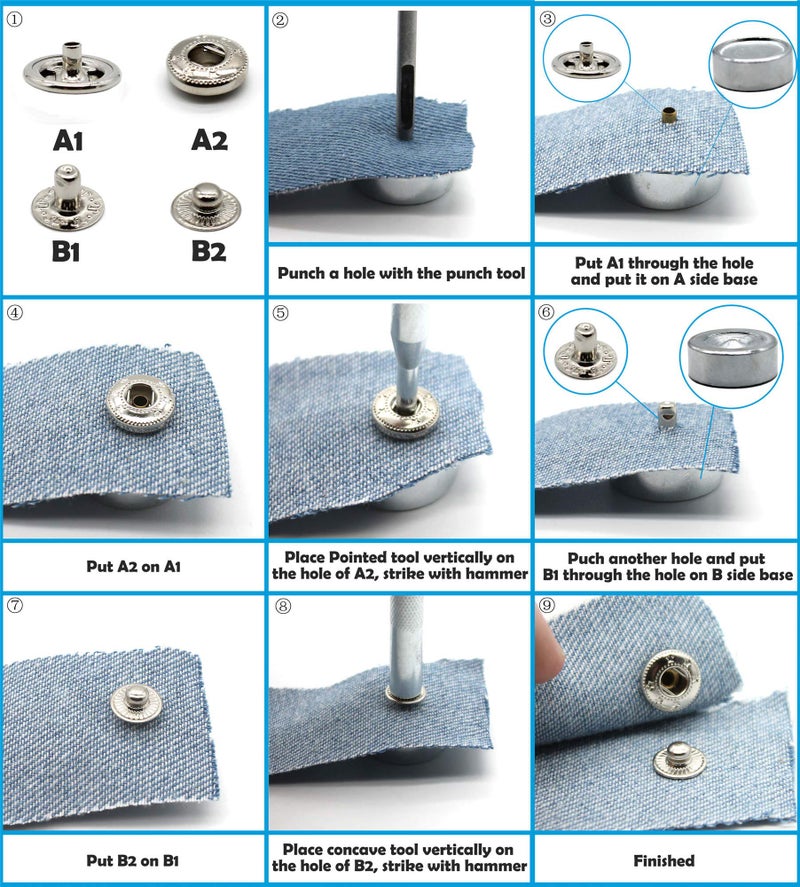 ①

A1

A2

B1

B2

②

Punch a hole with the punch tool

③

Put A1 through the hole and put it on A side base

④

Put A2 on A1

⑤

Place Pointed tool vertically on the hole of A2, strike with hammer

⑥

Puch another hole and put B1 through the hole on B side base

⑦

Put B2 on B1

⑧

Place concave tool vertically on the hole of B2, strike with hammer

⑨

Finished