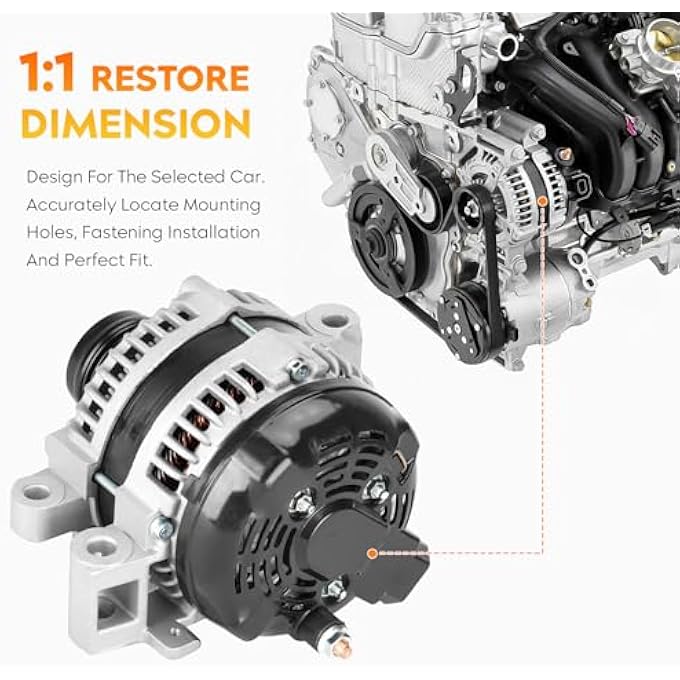 1:1 RESTORE DIMENSION

Design For The Selected Car. Accurately Locate Mounting Holes, Fastening Installation And Perfect Fit.