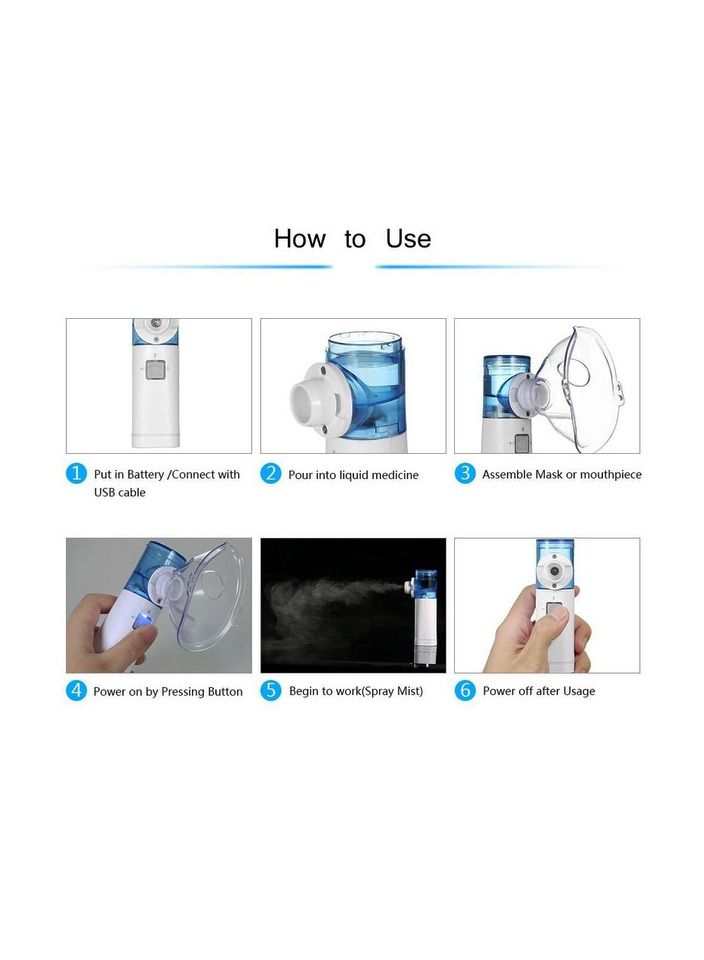 How to Use

1 Put in Battery /Connect with USB cable

2 Pour into liquid medicine

3 Assemble Mask or mouthpiece

4 Power on by Pressing Button

5 Begin to work(Spray Mist)

6 Power off after Usage