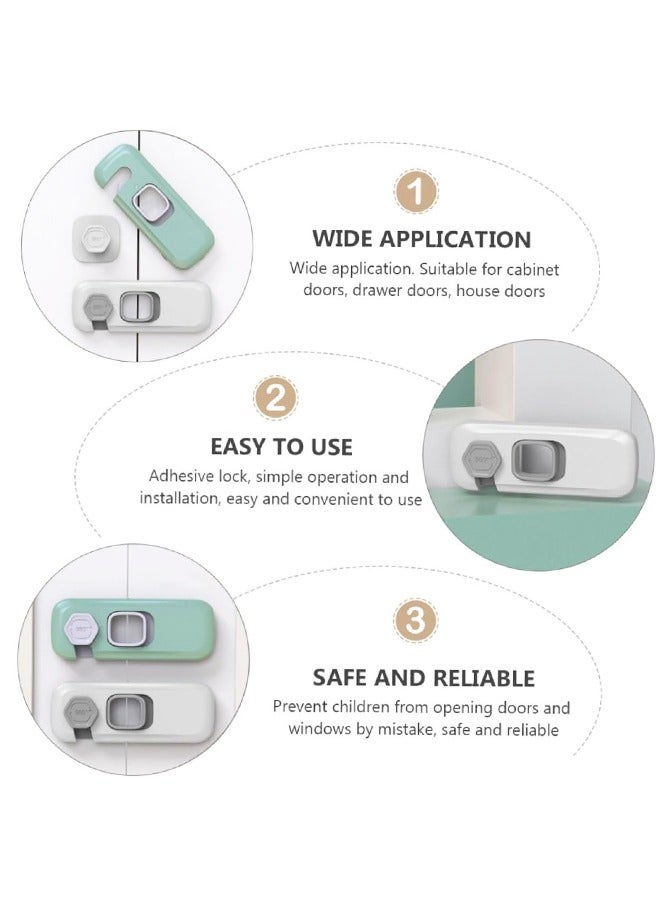 1

WIDE APPLICATION

Wide application. Suitable for cabinet doors, drawer doors, house doors

2

EASY TO USE

Adhesive lock, simple operation and installation, easy and convenient to use

3

SAFE AND RELIABLE

Prevent children from opening doors and windows by mistake, safe and reliable