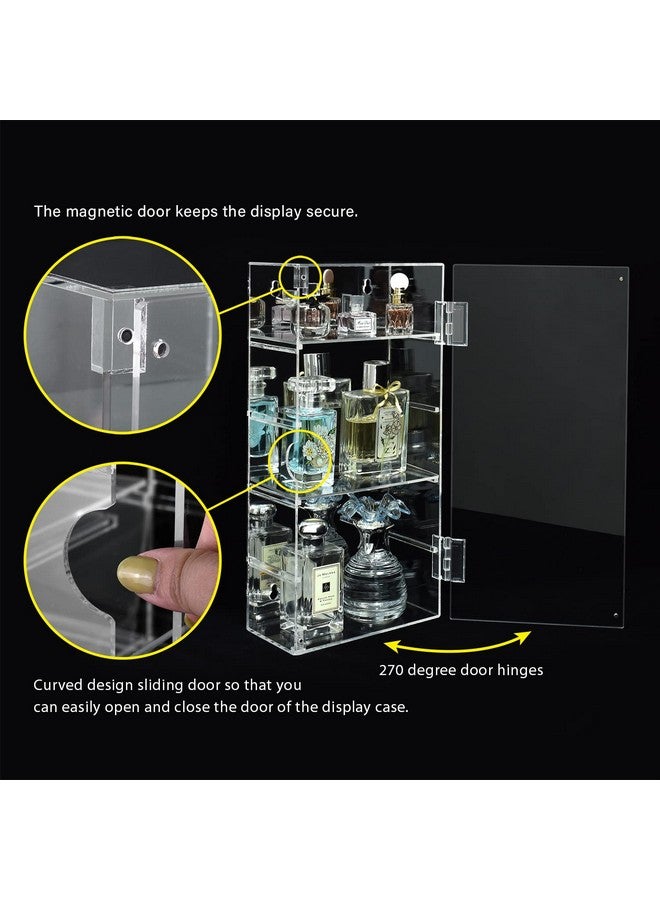 The magnetic door keeps the display secure.

270 degree door hinges

Curved design sliding door so that you can easily open and close the door of the display case.