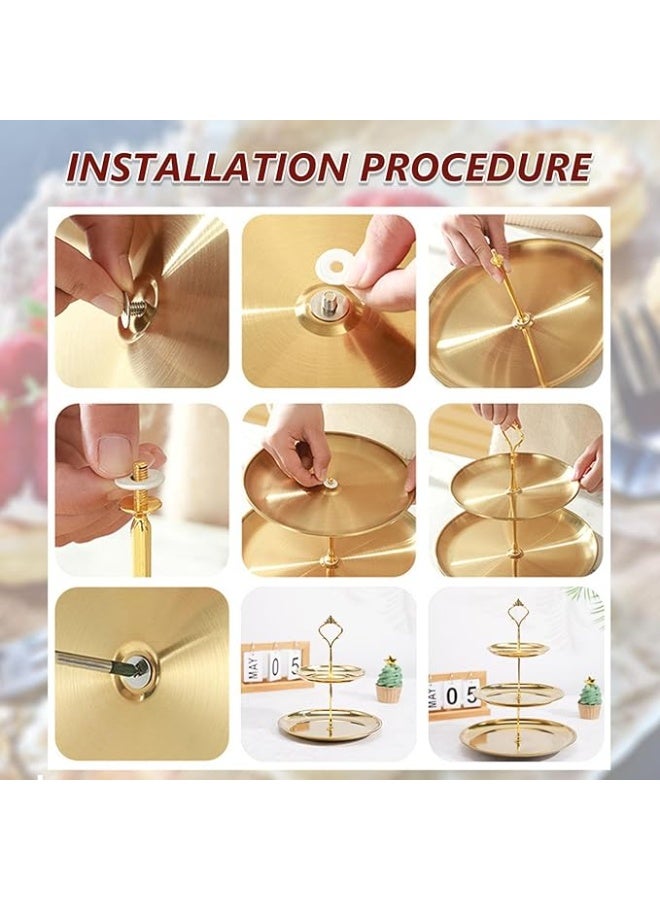 INSTALLATION PROCEDURE

MAY 0 5

MAY 0 5