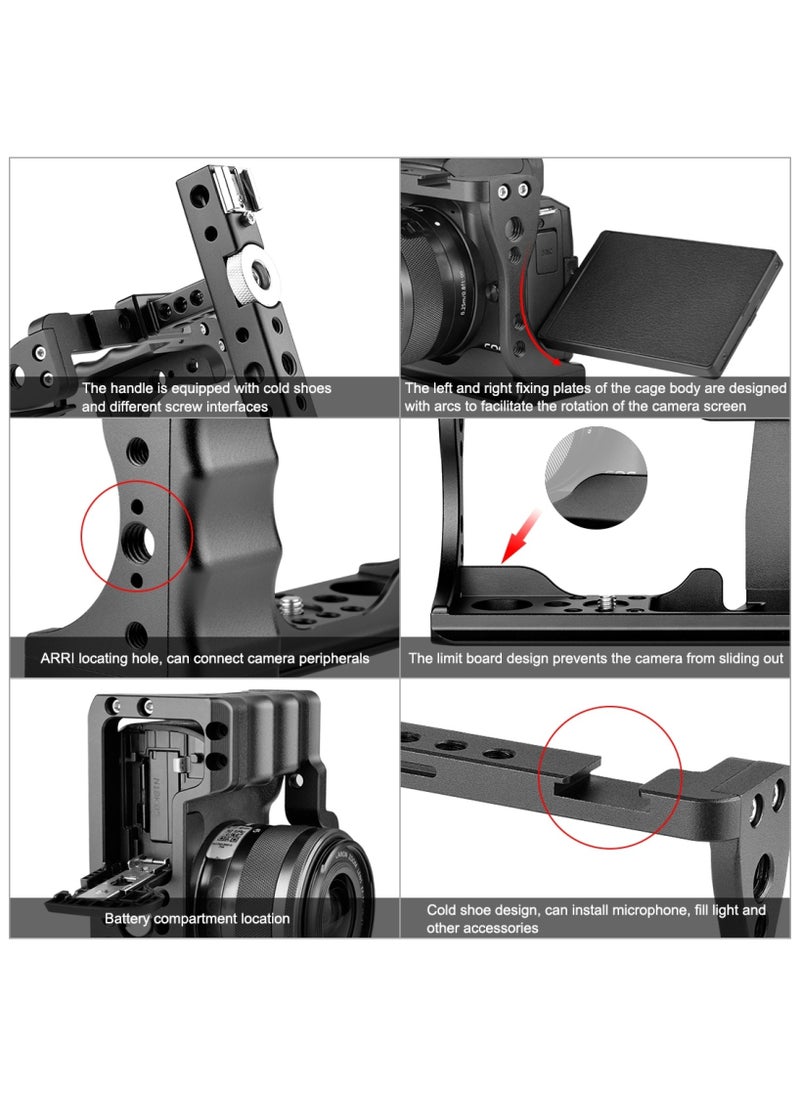 The handle is equipped with cold shoes and different screw interfaces

The left and right fixing plates of the cage body are designed with arcs to facilitate the rotation of the camera screen

ARRI locating hole, can connect camera peripherals

The limit board design prevents the camera from sliding out

Battery compartment location

Cold shoe design, can install microphone, fill light and other accessories