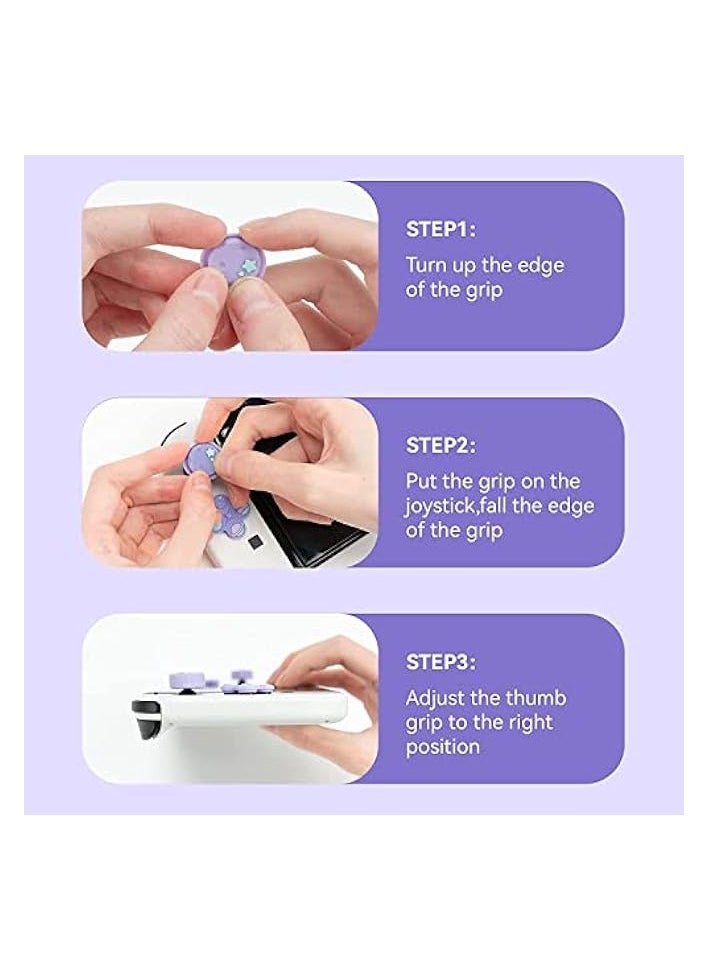 STEP1:
Turn up the edge of the grip

STEP2:
Put the grip on the joystick,fall the edge of the grip

STEP3:
Adjust the thumb grip to the right position