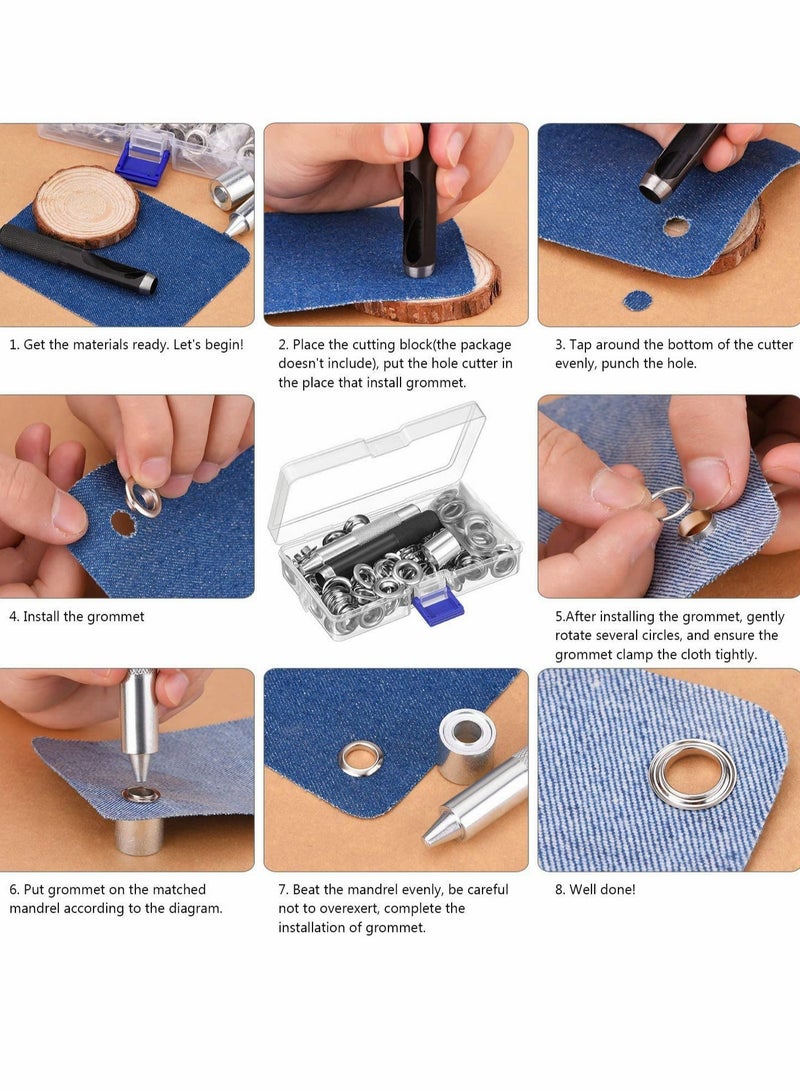 1. Get the materials ready. Let's begin!

2. Place the cutting block(the package doesn't include), put the hole cutter in the place that install grommet.

3. Tap around the bottom of the cutter evenly, punch the hole.

4. Install the grommet

5.After installing the grommet, gently rotate several circles, and ensure the grommet clamp the cloth tightly.

6. Put grommet on the matched mandrel according to the diagram.

7. Beat the mandrel evenly, be careful not to overexert, complete the installation of grommet.

8. Well done!