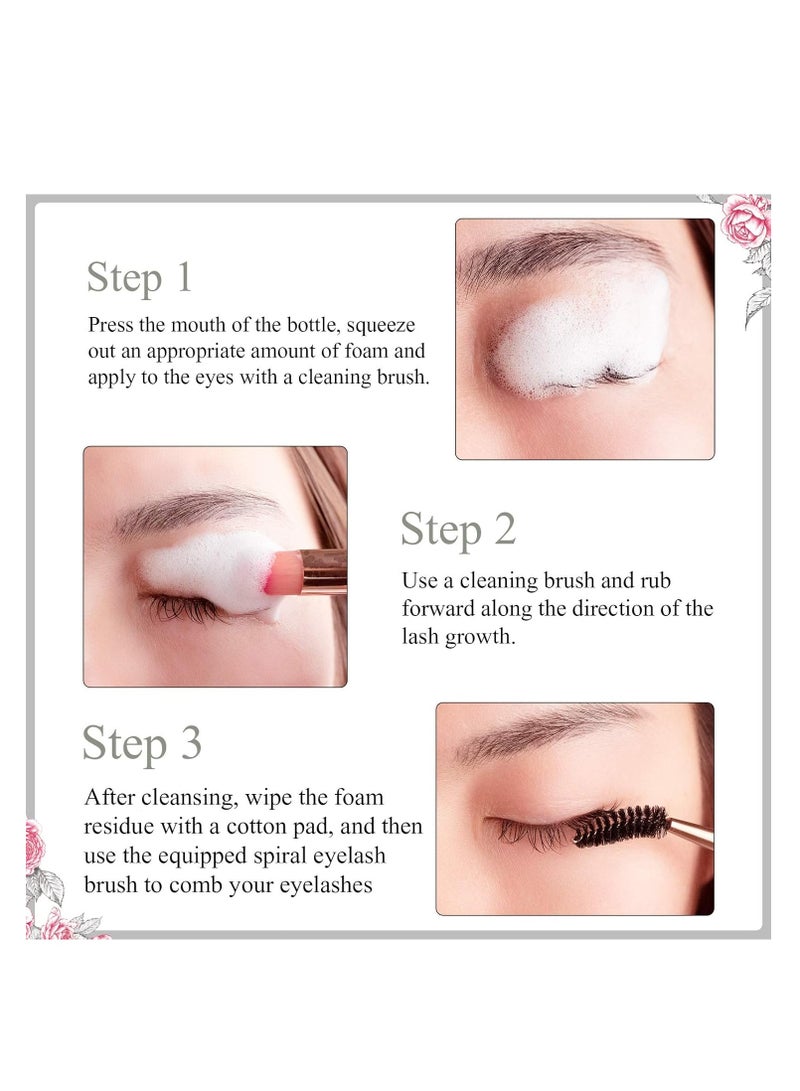 Step 1

Press the mouth of the bottle, squeeze out an appropriate amount of foam and apply to the eyes with a cleaning brush.

Step 2

Use a cleaning brush and rub forward along the direction of the lash growth.

Step 3

After cleansing, wipe the foam residue with a cotton pad, and then use the equipped spiral eyelash brush to comb your eyelashes