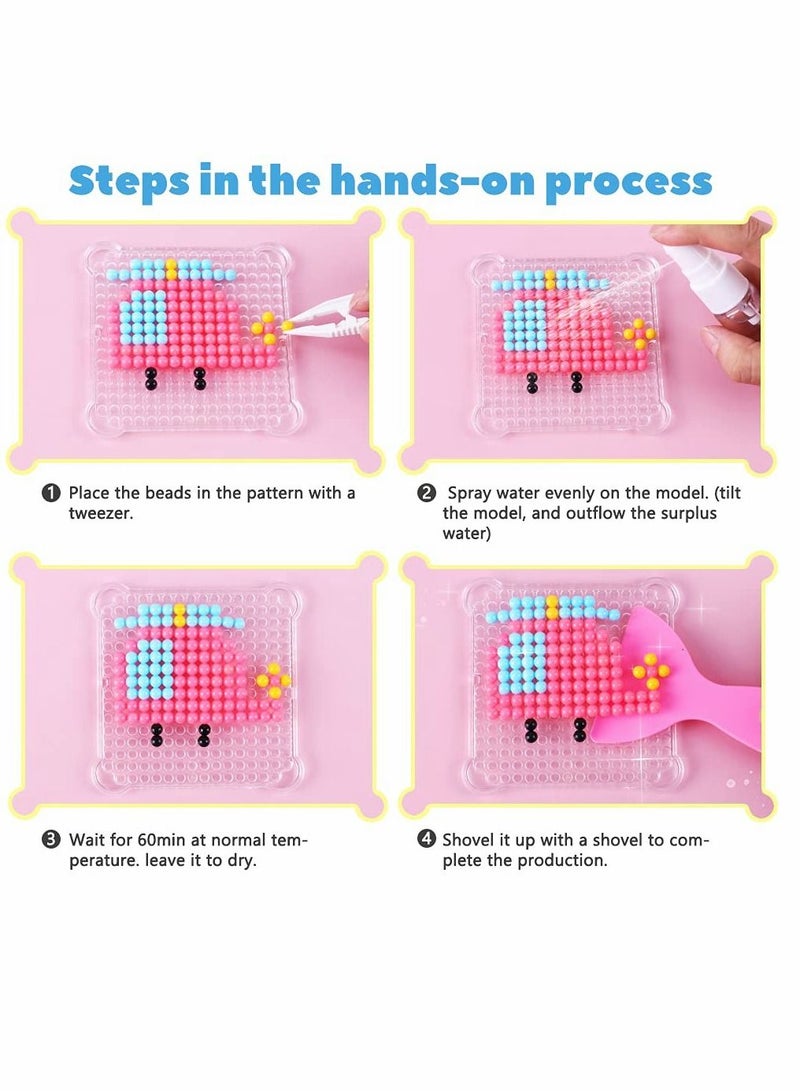 Steps in the hands-on process

❶ Place the beads in the pattern with a tweezer.

❷ Spray water evenly on the model. (tilt the model, and outflow the surplus water)

❸ Wait for 60min at normal temperature. leave it to dry.

❹ Shovel it up with a shovel to complete the production.