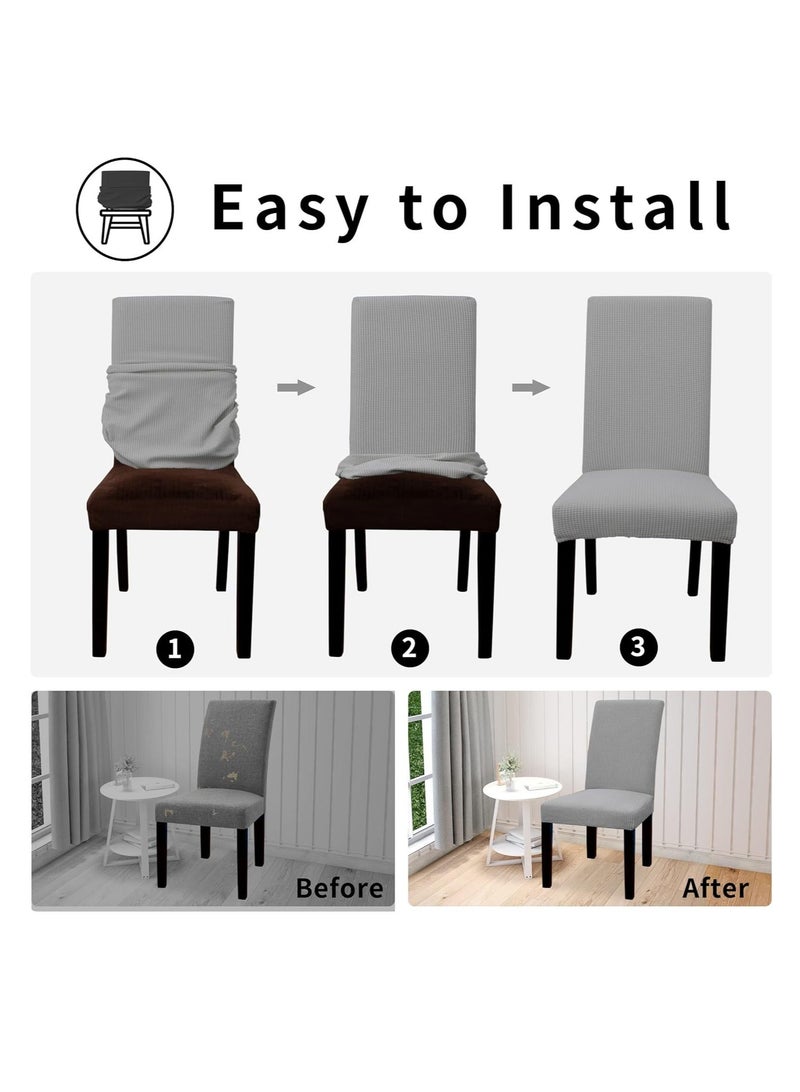 Easy to Install

1

2

3

Before

After