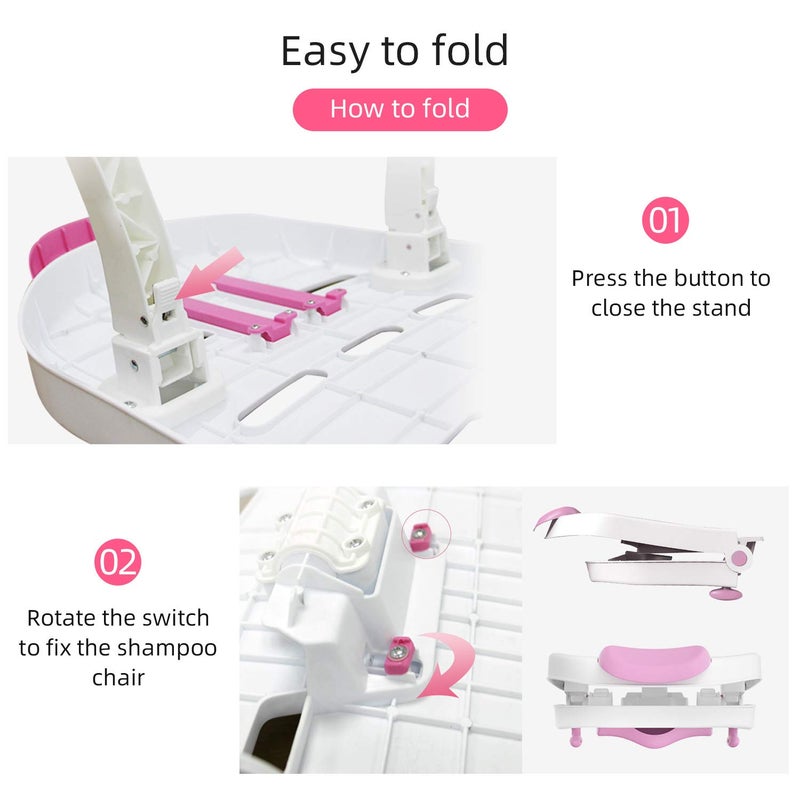 Easy to fold

How to fold

01

Press the button to close the stand

02

Rotate the switch to fix the shampoo chair