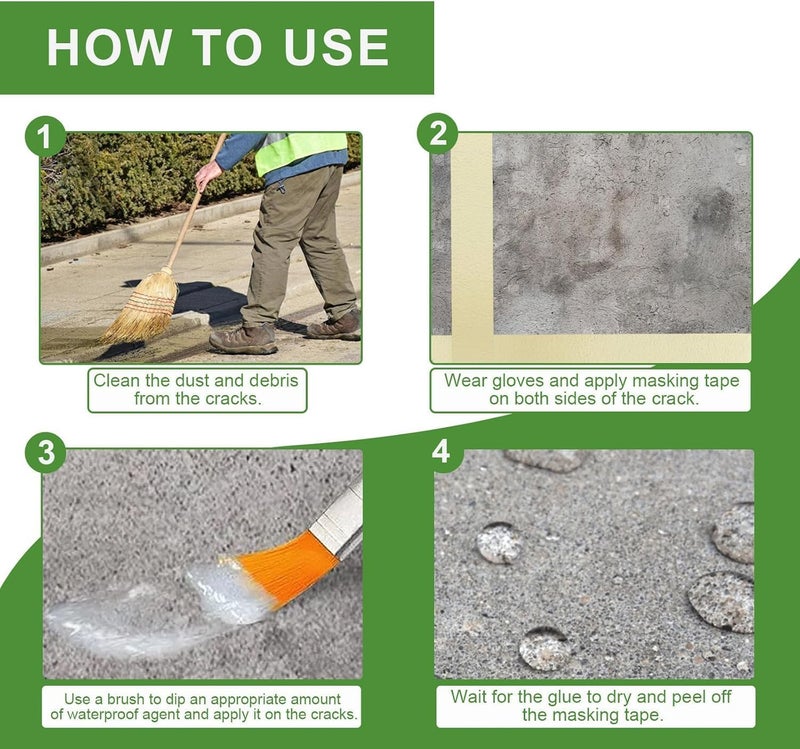 HOW TO USE

1

Clean the dust and debris from the cracks.

2

Wear gloves and apply masking tape on both sides of the crack.

3

Use a brush to dip an appropriate amount of waterproof agent and apply it on the cracks.

4

Wait for the glue to dry and peel off the masking tape.