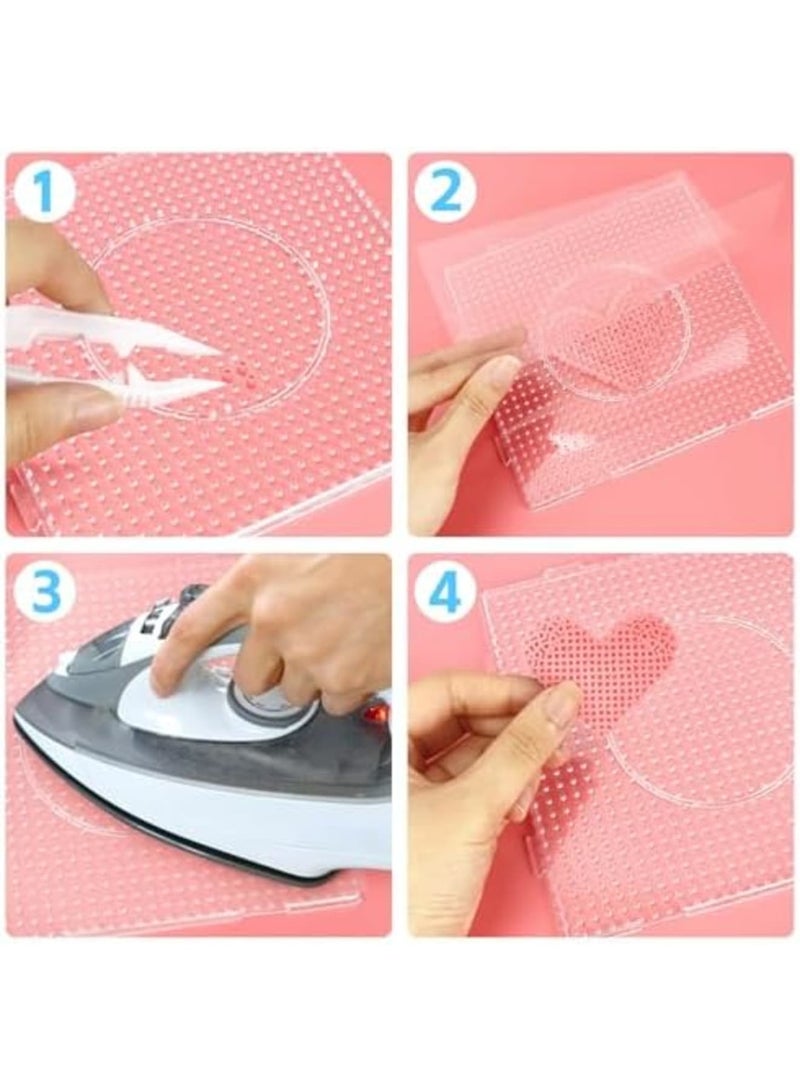 1

2

3

4