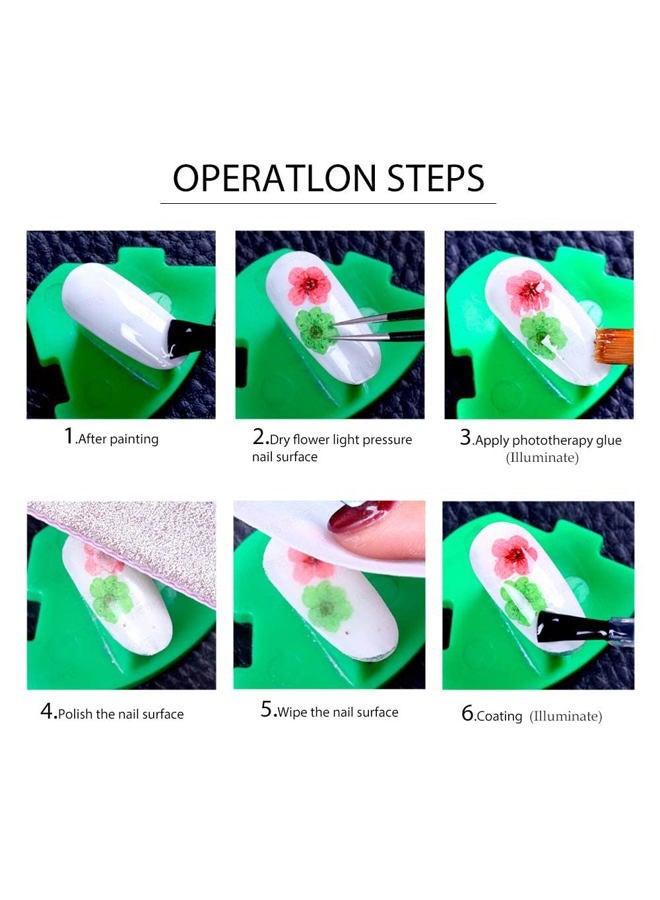 OPERATLON STEPS

1.After painting

2.Dry flower light pressure nail surface

3.Apply phototherapy glue (Illuminate)

4.Polish the nail surface

5.Wipe the nail surface

6.Coating (Illuminate)