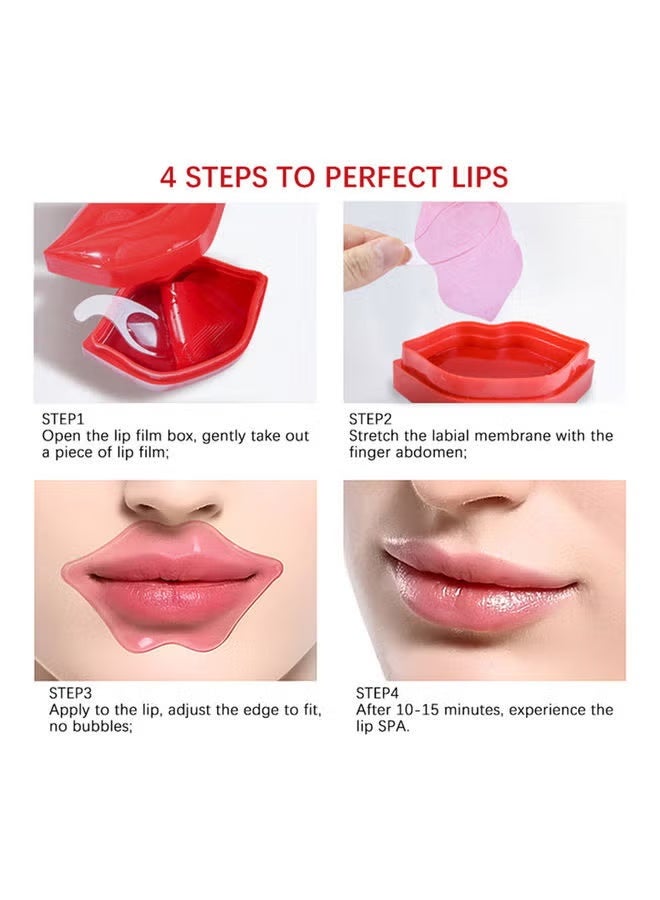 4 STEPS TO PERFECT LIPS

STEP1
Open the lip film box, gently take out a piece of lip film;

STEP2
Stretch the labial membrane with the finger abdomen;

STEP3
Apply to the lip, adjust the edge to fit, no bubbles;

STEP4
After 10-15 minutes, experience the lip SPA.