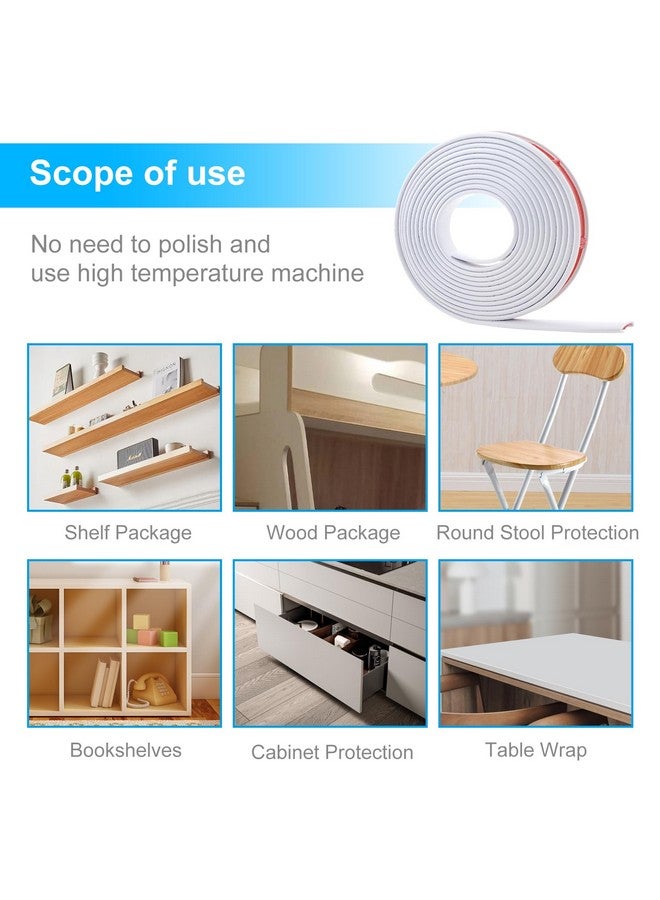 Scope of use

No need to polish and use high temperature machine

Shelf Package

Wood Package

Round Stool Protection

Bookshelves

Cabinet Protection

Table Wrap