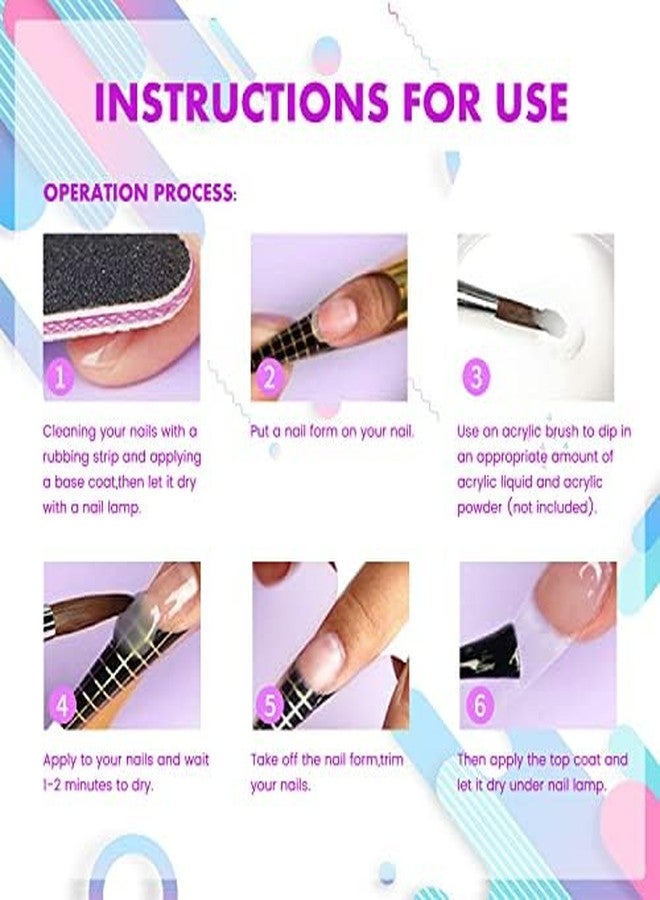 INSTRUCTIONS FOR USE

OPERATION PROCESS:

1

Cleaning your nails with a rubbing strip and applying a base coat,then let it dry with a nail lamp.

2

Put a nail form on your nail.

3

Use an acrylic brush to dip in an appropriate amount of acrylic liquid and acrylic powder (not included).

4

Apply to your nails and wait 1-2 minutes to dry.

5

Take off the nail form,trim your nails.

6

Then apply the top coat and let it dry under nail lamp.