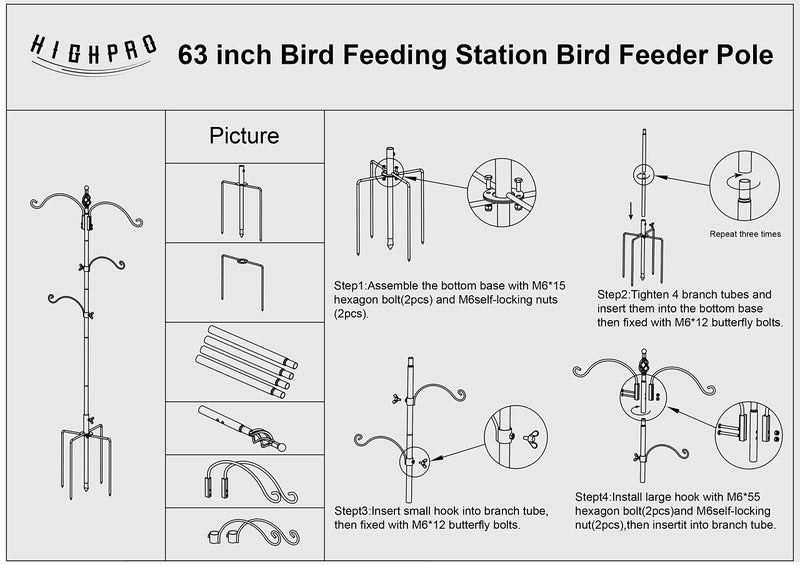 HIGHPRO

63 inch Bird Feeding Station Bird Feeder Pole

Picture

Step1:Assemble the bottom base with M6*15 hexagon bolt(2pcs) and M6self-locking nuts (2pcs).

Repeat three times

Step2:Tighten 4 branch tubes and insert them into the bottom base then fixed with M6*12 butterfly bolts.

Step3:Insert small hook into branch tube, then fixed with M6*12 butterfly bolts.

Step4:Install large hook with M6*55 hexagon bolt(2pcs)and M6self-locking nut(2pcs),then insertit into branch tube.