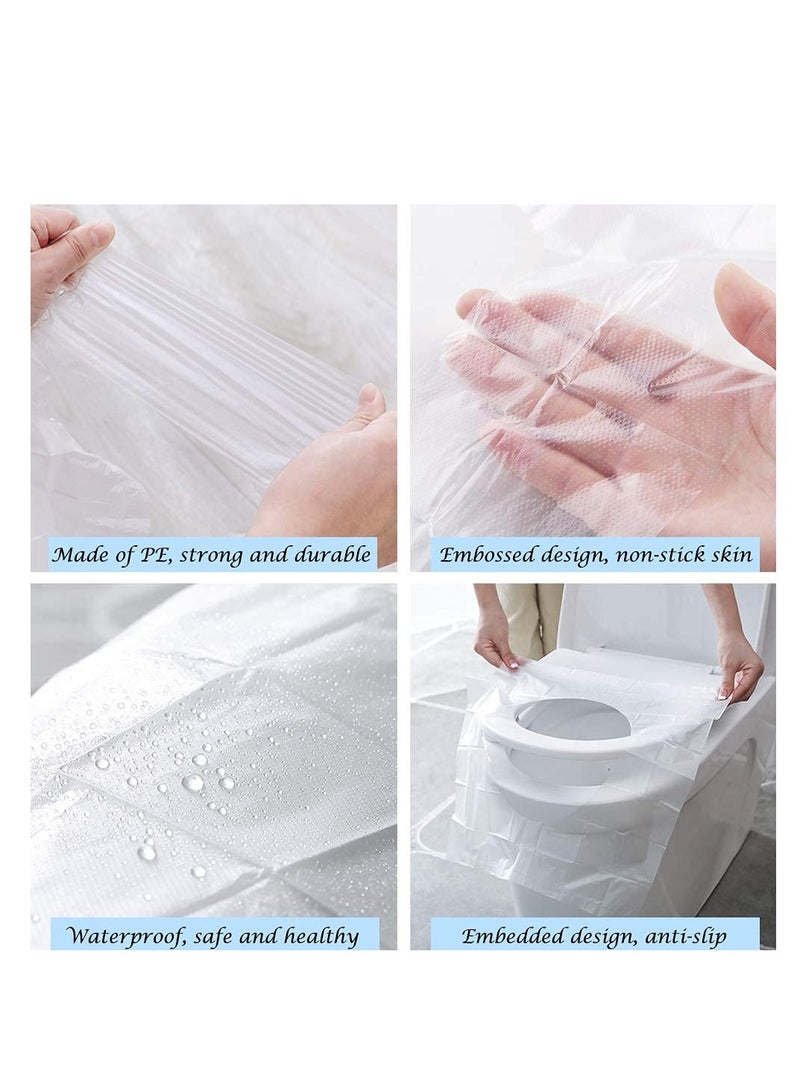 Made of PE, strong and durable

Embossed design, non-stick skin

Waterproof, safe and healthy

Embedded design, anti-slip