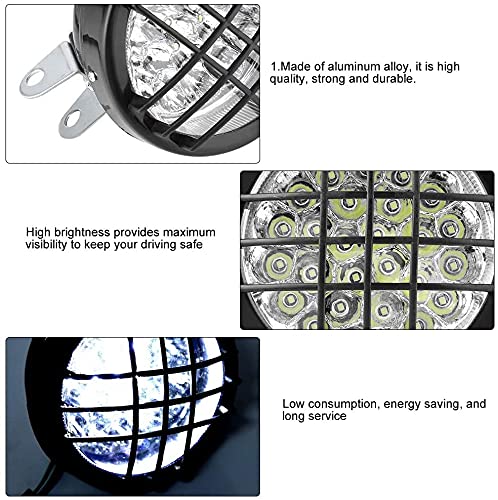 1.Made of aluminum alloy, it is high quality, strong and durable.

High brightness provides maximum visibility to keep your driving safe

Low consumption, energy saving, and long service