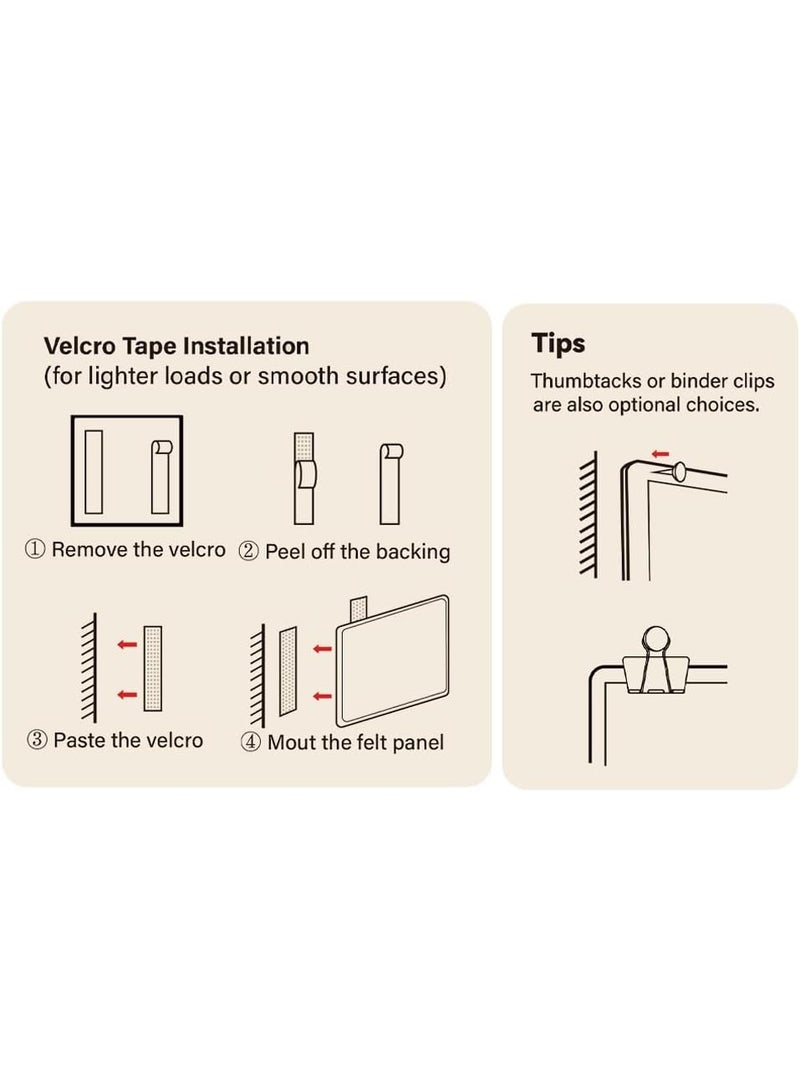 Velcro Tape Installation
(for lighter loads or smooth surfaces)

① Remove the velcro ② Peel off the backing

③ Paste the velcro ④ Mout the felt panel

Tips
Thumbtacks or binder clips are also optional choices.