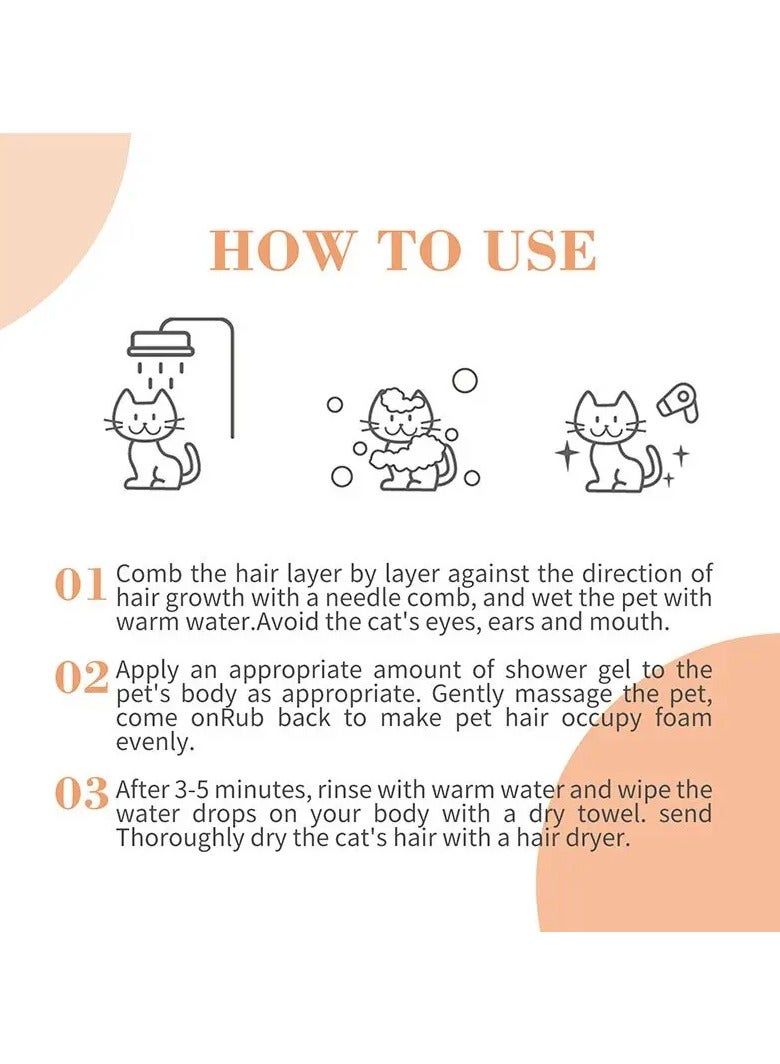 HOW TO USE

01 Comb the hair layer by layer against the direction of hair growth with a needle comb, and wet the pet with warm water.Avoid the cat's eyes, ears and mouth.

02 Apply an appropriate amount of shower gel to the pet's body as appropriate. Gently massage the pet, come onRub back to make pet hair occupy foam evenly.

03 After 3-5 minutes, rinse with warm water and wipe the water drops on your body with a dry towel. send Thoroughly dry the cat's hair with a hair dryer.