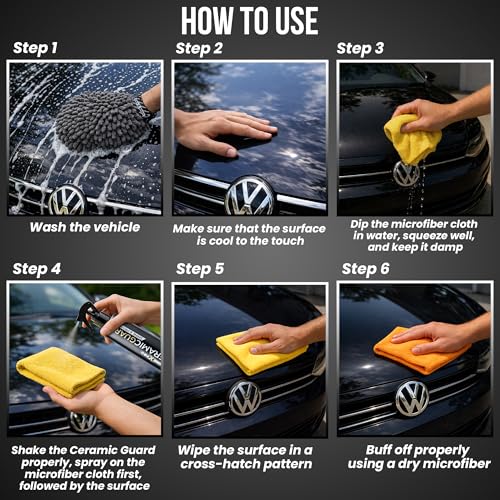 HOW TO USE

Step 1

Wash the vehicle

Step 2

Make sure that the surface is cool to the touch

Step 3

Dip the microfiber cloth in water, squeeze well, and keep it damp

Step 4

RAMICGUAR

Shake the Ceramic Guard properly, spray on the microfiber cloth first, followed by the surface

Step 5

Wipe the surface in a cross-hatch pattern

Step 6

Buff off properly using a dry microfiber