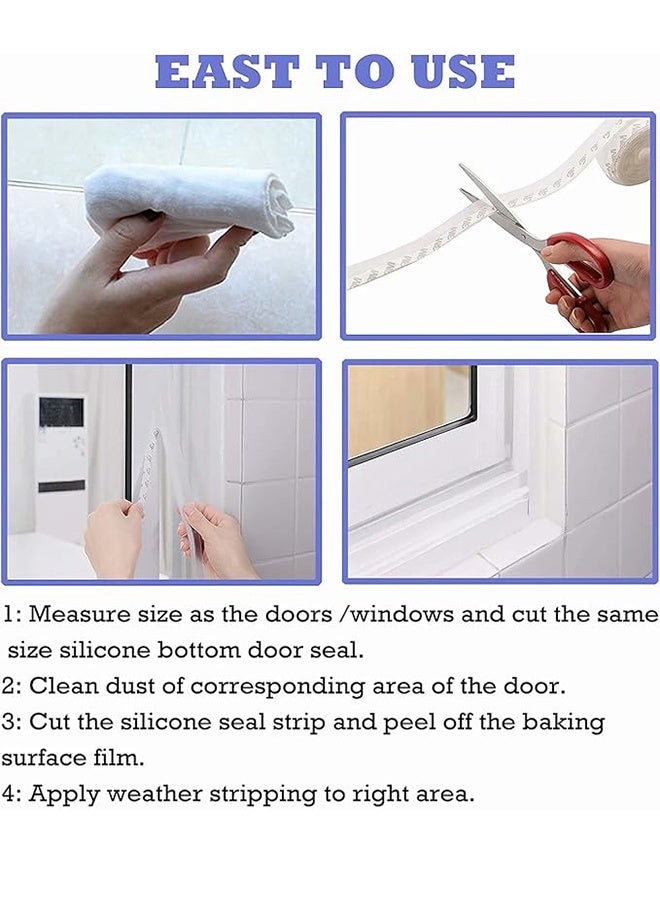 EAST TO USE

1: Measure size as the doors /windows and cut the same size silicone bottom door seal.

2: Clean dust of corresponding area of the door.

3: Cut the silicone seal strip and peel off the baking surface film.

4: Apply weather stripping to right area.