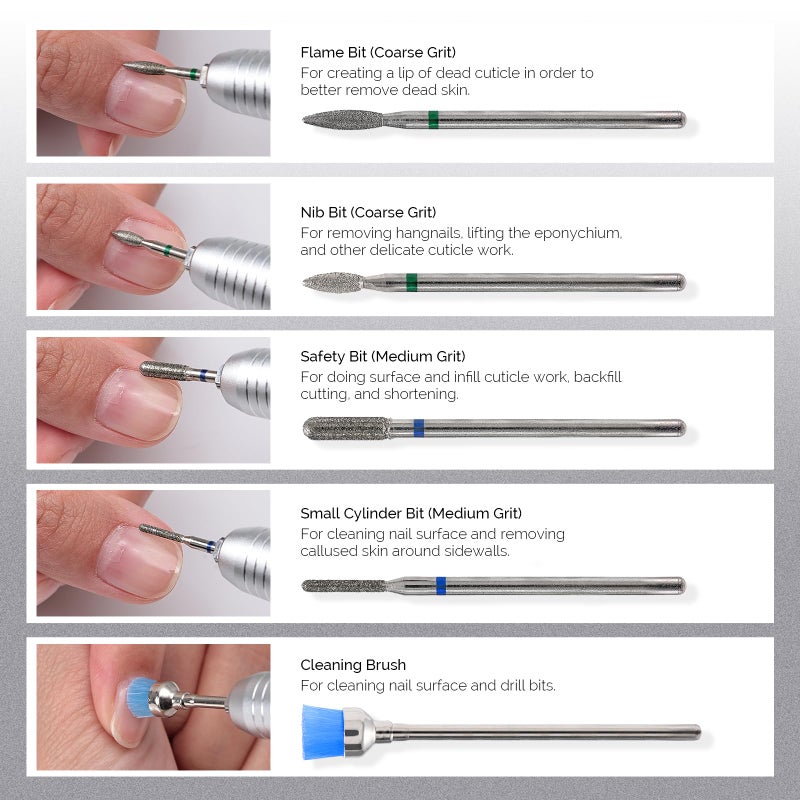 Flame Bit (Coarse Grit)
For creating a lip of dead cuticle in order to better remove dead skin.

Nib Bit (Coarse Grit)
For removing hangnails, lifting the eponychium, and other delicate cuticle work.

Safety Bit (Medium Grit)
For doing surface and infill cuticle work, backfill cutting, and shortening.

Small Cylinder Bit (Medium Grit)
For cleaning nail surface and removing callused skin around sidewalls.

Cleaning Brush
For cleaning nail surface and drill bits.